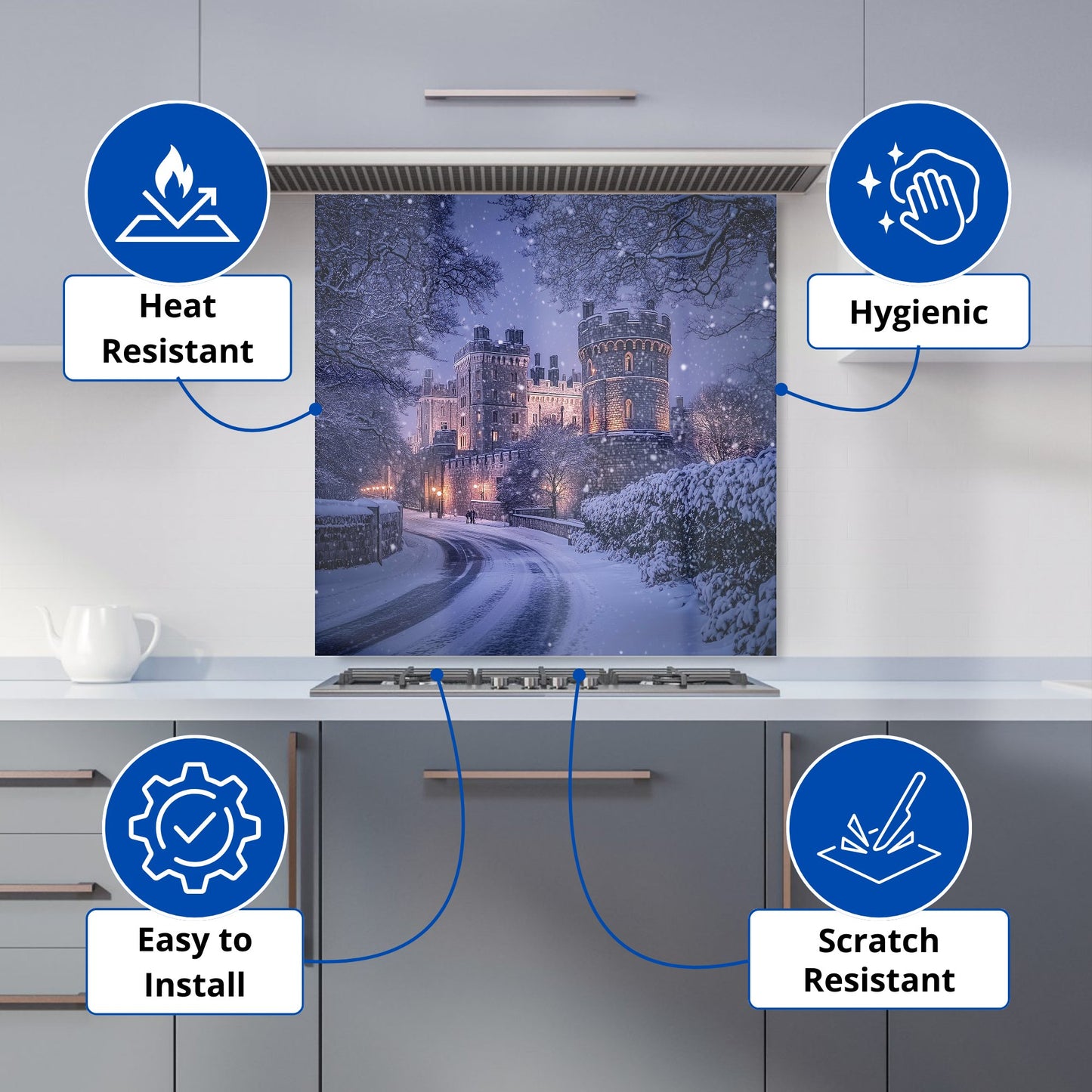 Heat Resistant

Hygienic

Easy to Install

Scratch Resistant