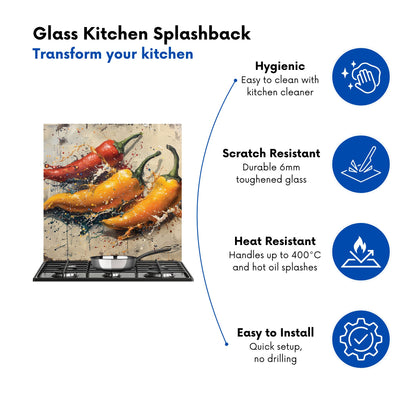 Glass Kitchen Splashback
Transform your kitchen

Hygienic
Easy to clean with kitchen cleaner

Scratch Resistant
Durable 6mm toughened glass

Heat Resistant
Handles up to 400°C and hot oil splashes

Easy to Install
Quick setup, no drilling