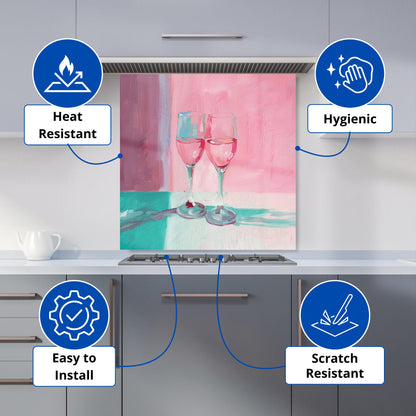 Heat Resistant

Hygienic

Easy to Install

Scratch Resistant