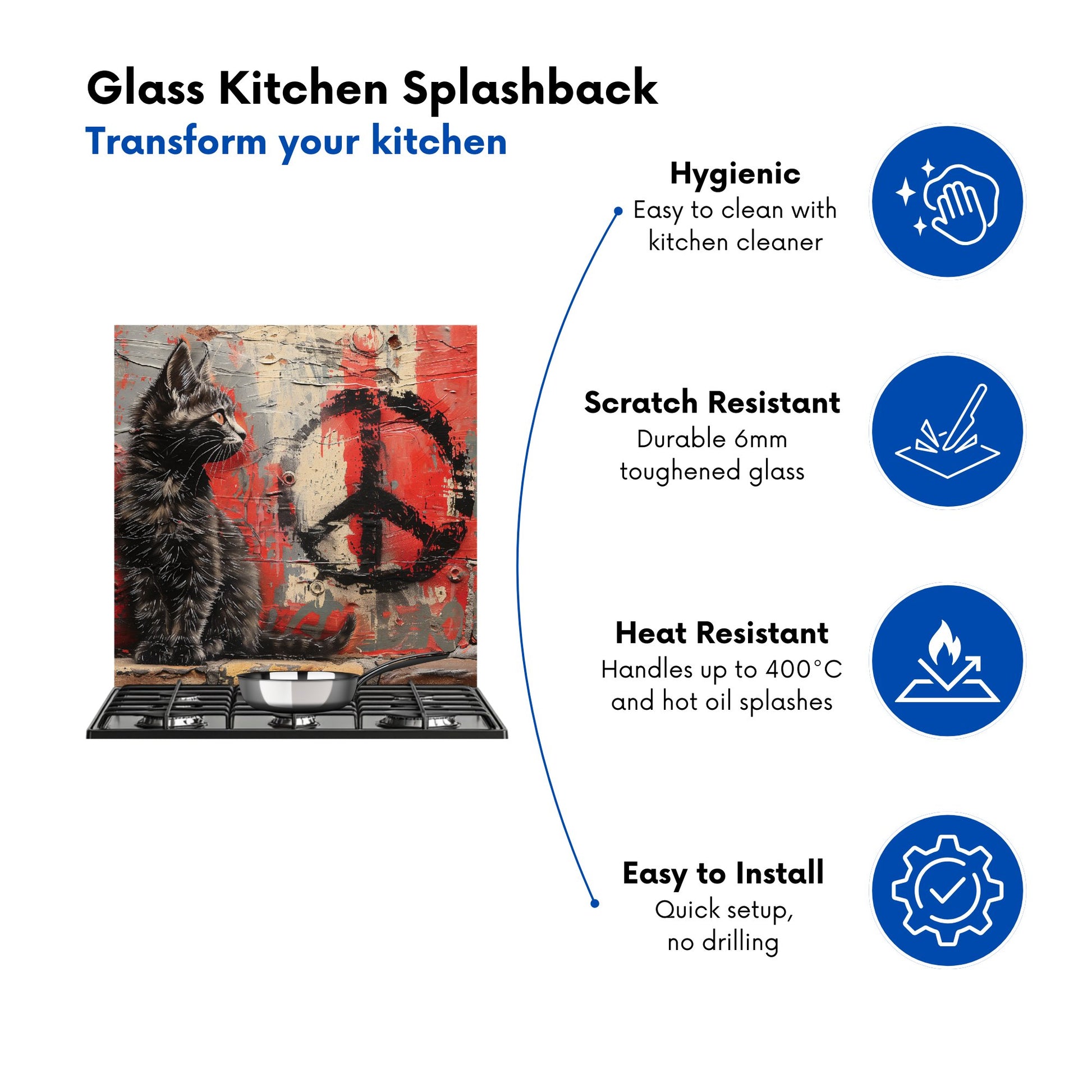 Glass Kitchen Splashback
Transform your kitchen

Hygienic
Easy to clean with kitchen cleaner

Scratch Resistant
Durable 6mm toughened glass

Heat Resistant
Handles up to 400°C and hot oil splashes

Easy to Install
Quick setup, no drilling