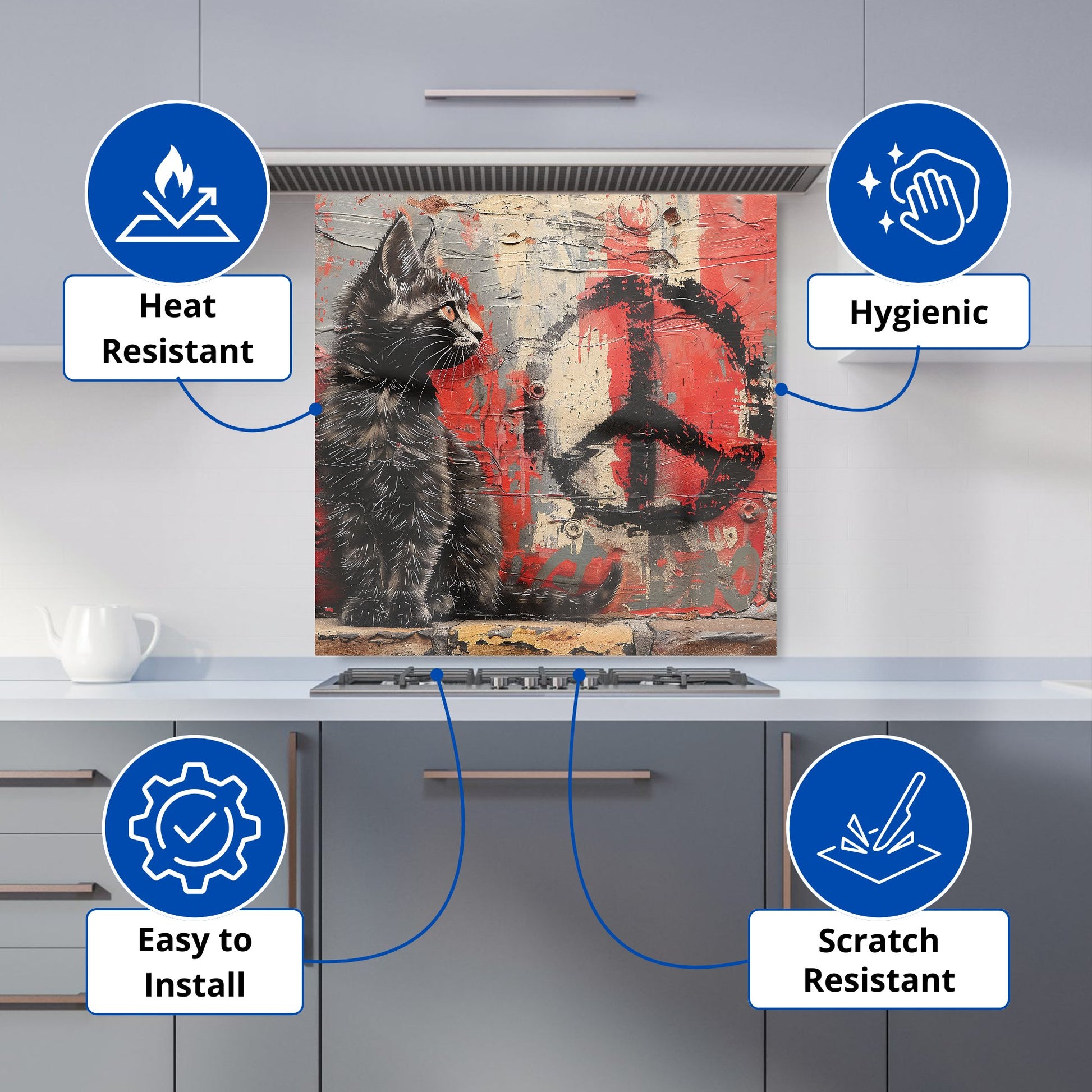 Heat Resistant

Hygienic

Easy to Install

Scratch Resistant