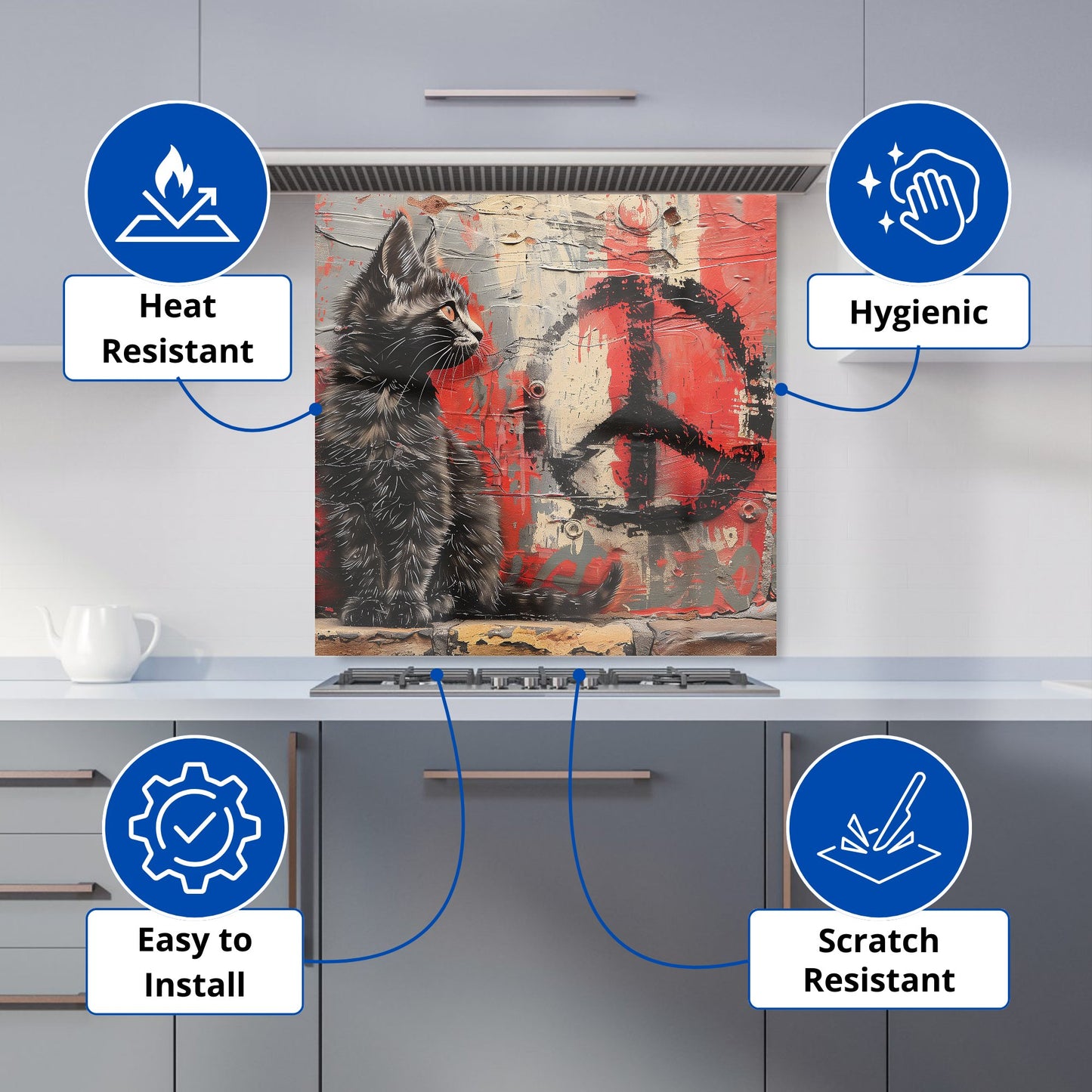 Heat Resistant

Hygienic

Easy to Install

Scratch Resistant