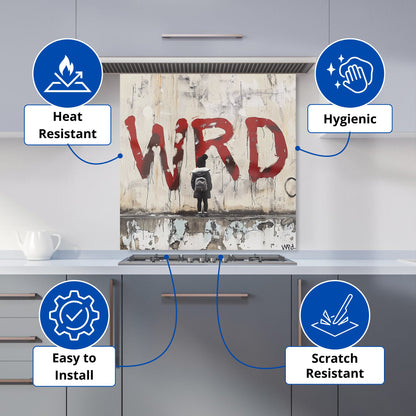 Heat Resistant

Hygienic

WRD

WRD

Easy to Install

Scratch Resistant