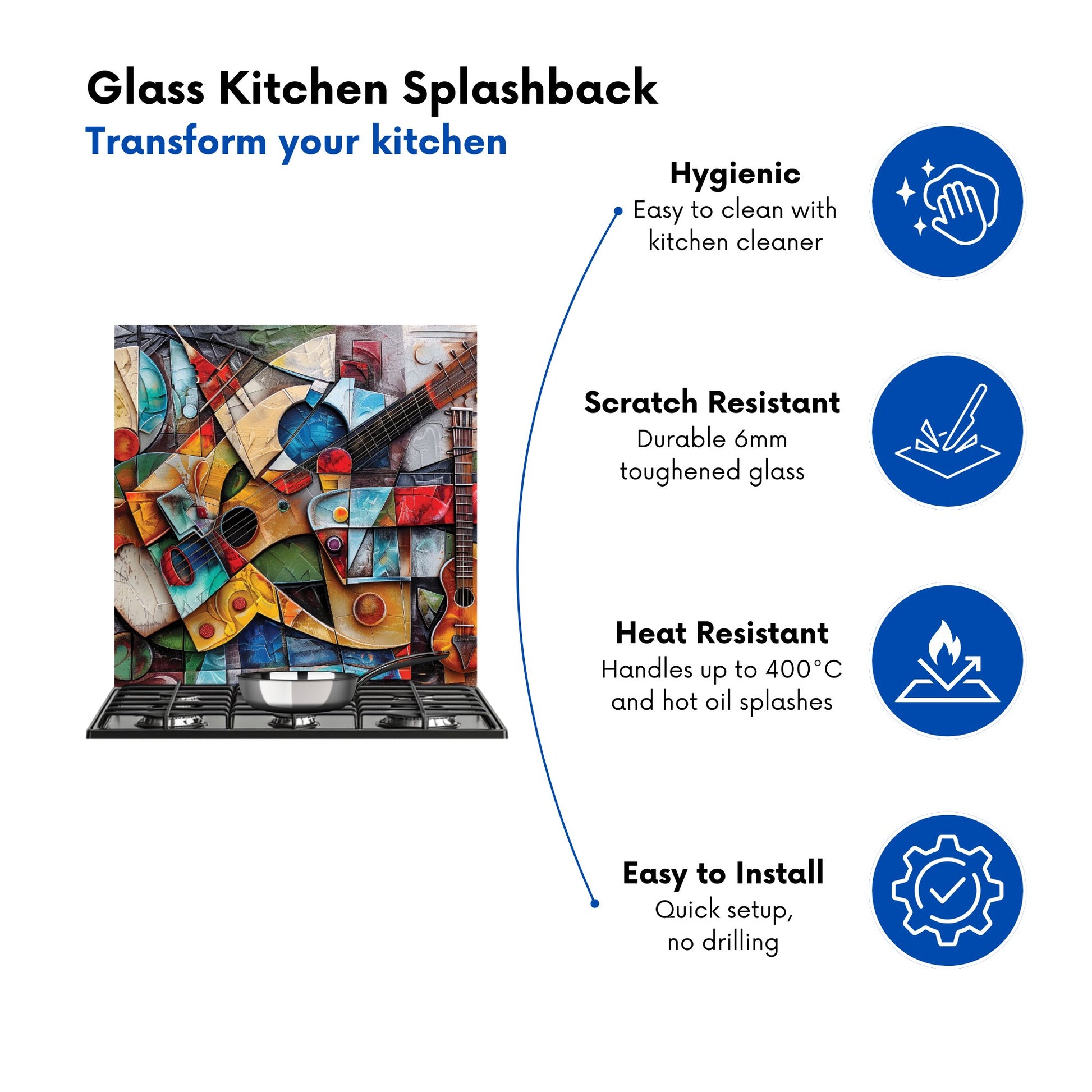 Glass Kitchen Splashback
Transform your kitchen

Hygienic
Easy to clean with kitchen cleaner

Scratch Resistant
Durable 6mm toughened glass

Heat Resistant
Handles up to 400°C and hot oil splashes

Easy to Install
Quick setup, no drilling