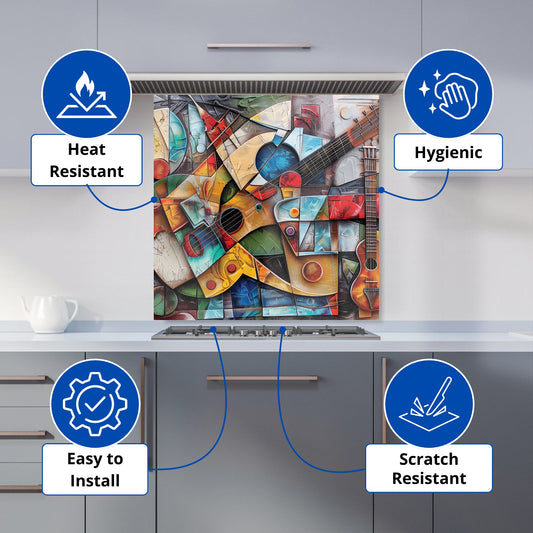 Heat Resistant

Hygienic

Easy to Install

Scratch Resistant