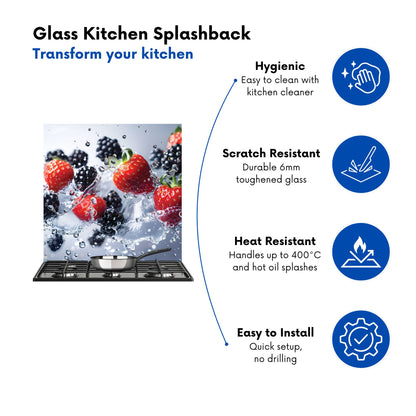 Glass Kitchen Splashback
Transform your kitchen

Hygienic
Easy to clean with kitchen cleaner

Scratch Resistant
Durable 6mm toughened glass

Heat Resistant
Handles up to 400°C and hot oil splashes

Easy to Install
Quick setup, no drilling