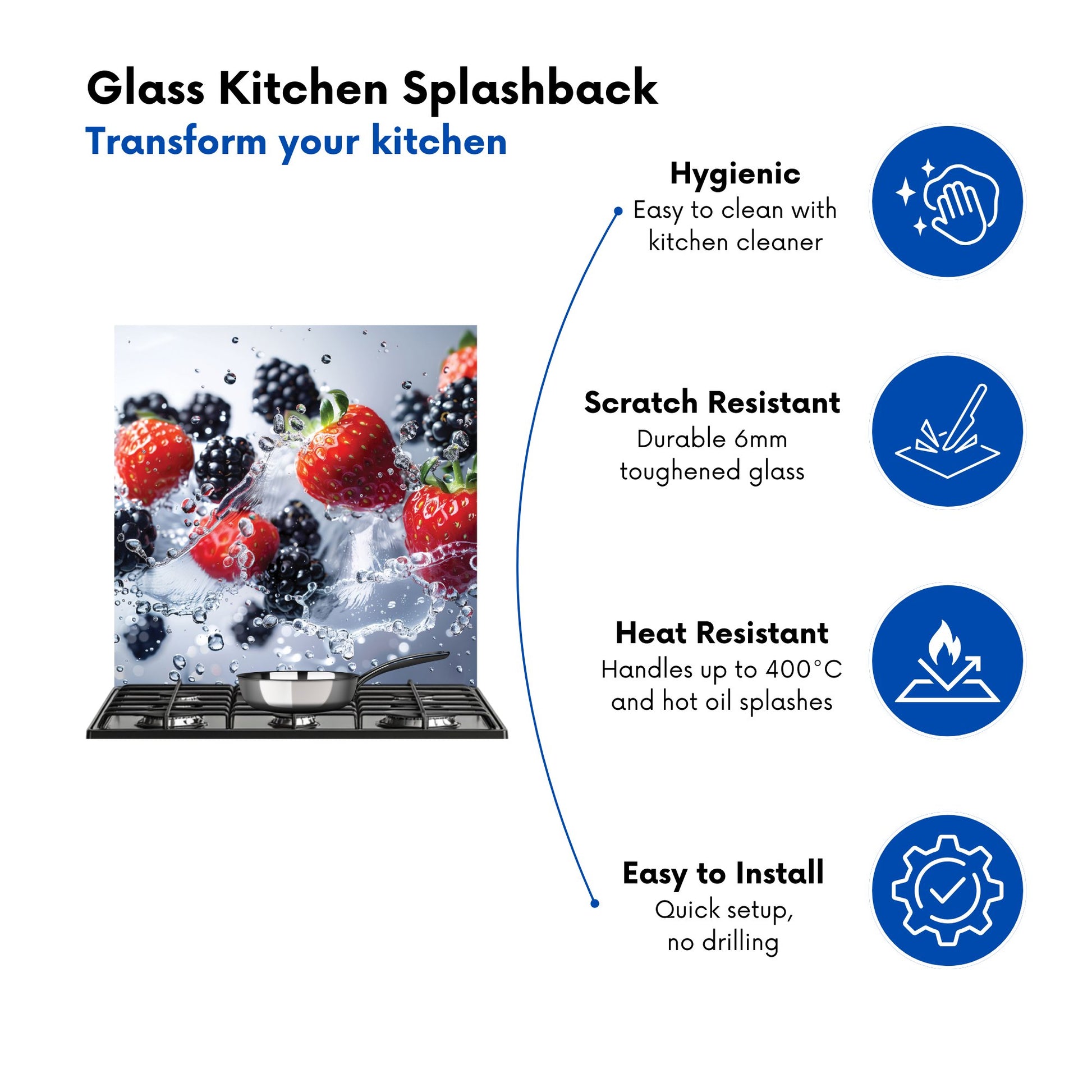 Glass Kitchen Splashback
Transform your kitchen

Hygienic
Easy to clean with kitchen cleaner

Scratch Resistant
Durable 6mm toughened glass

Heat Resistant
Handles up to 400°C and hot oil splashes

Easy to Install
Quick setup, no drilling