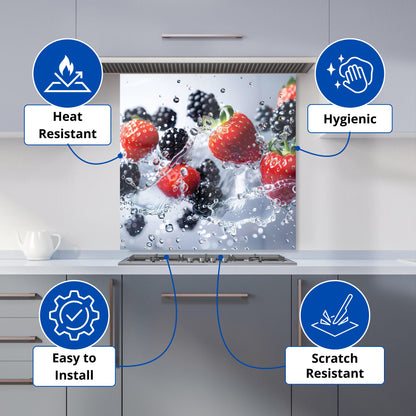 Heat Resistant

Hygienic

Easy to Install

Scratch Resistant