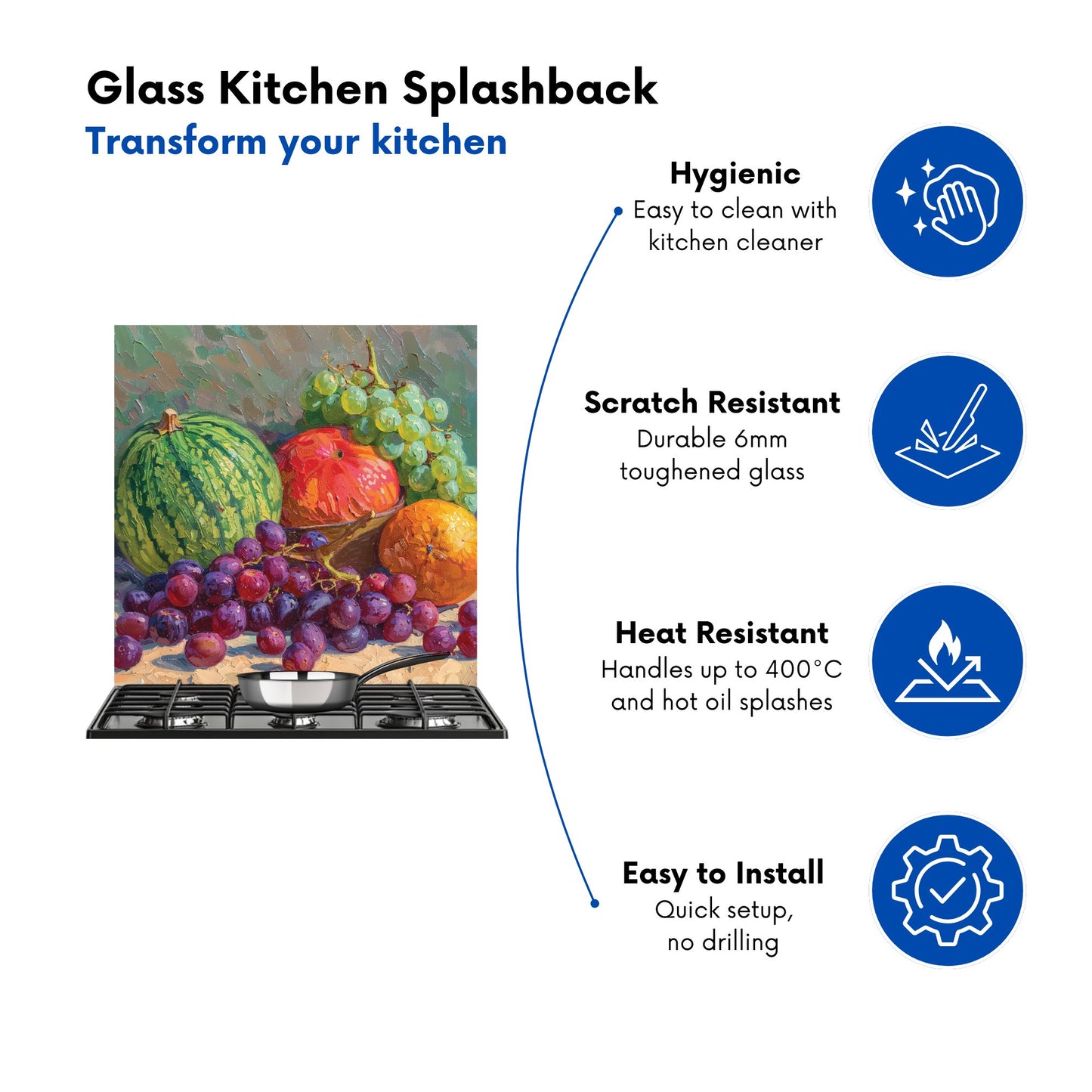 Glass Kitchen Splashback
Transform your kitchen

Hygienic
Easy to clean with kitchen cleaner

Scratch Resistant
Durable 6mm toughened glass

Heat Resistant
Handles up to 400°C and hot oil splashes

Easy to Install
Quick setup, no drilling