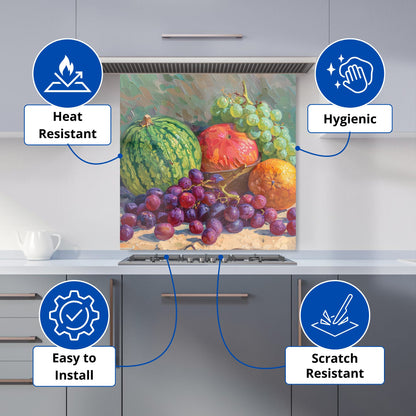 Heat Resistant

Hygienic

Easy to Install

Scratch Resistant