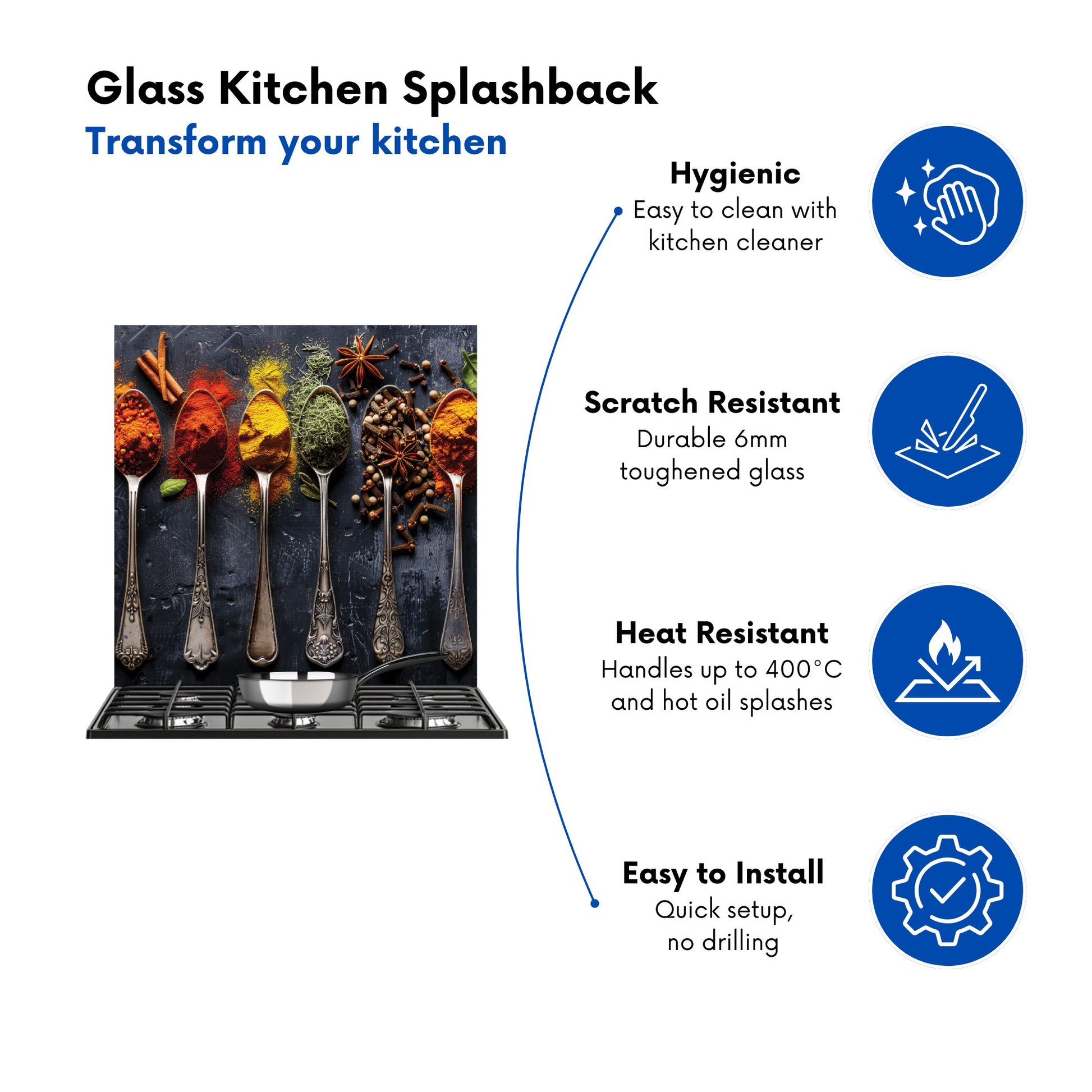 Glass Kitchen Splashback
Transform your kitchen

Hygienic
Easy to clean with kitchen cleaner

Scratch Resistant
Durable 6mm toughened glass

Heat Resistant
Handles up to 400°C and hot oil splashes

Easy to Install
Quick setup, no drilling