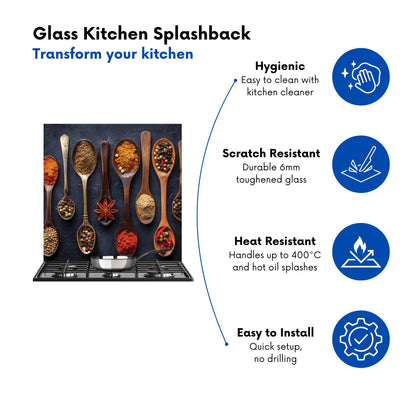 Glass Kitchen Splashback
Transform your kitchen

Hygienic
Easy to clean with kitchen cleaner

Scratch Resistant
Durable 6mm toughened glass

Heat Resistant
Handles up to 400°C and hot oil splashes

Easy to Install
Quick setup, no drilling