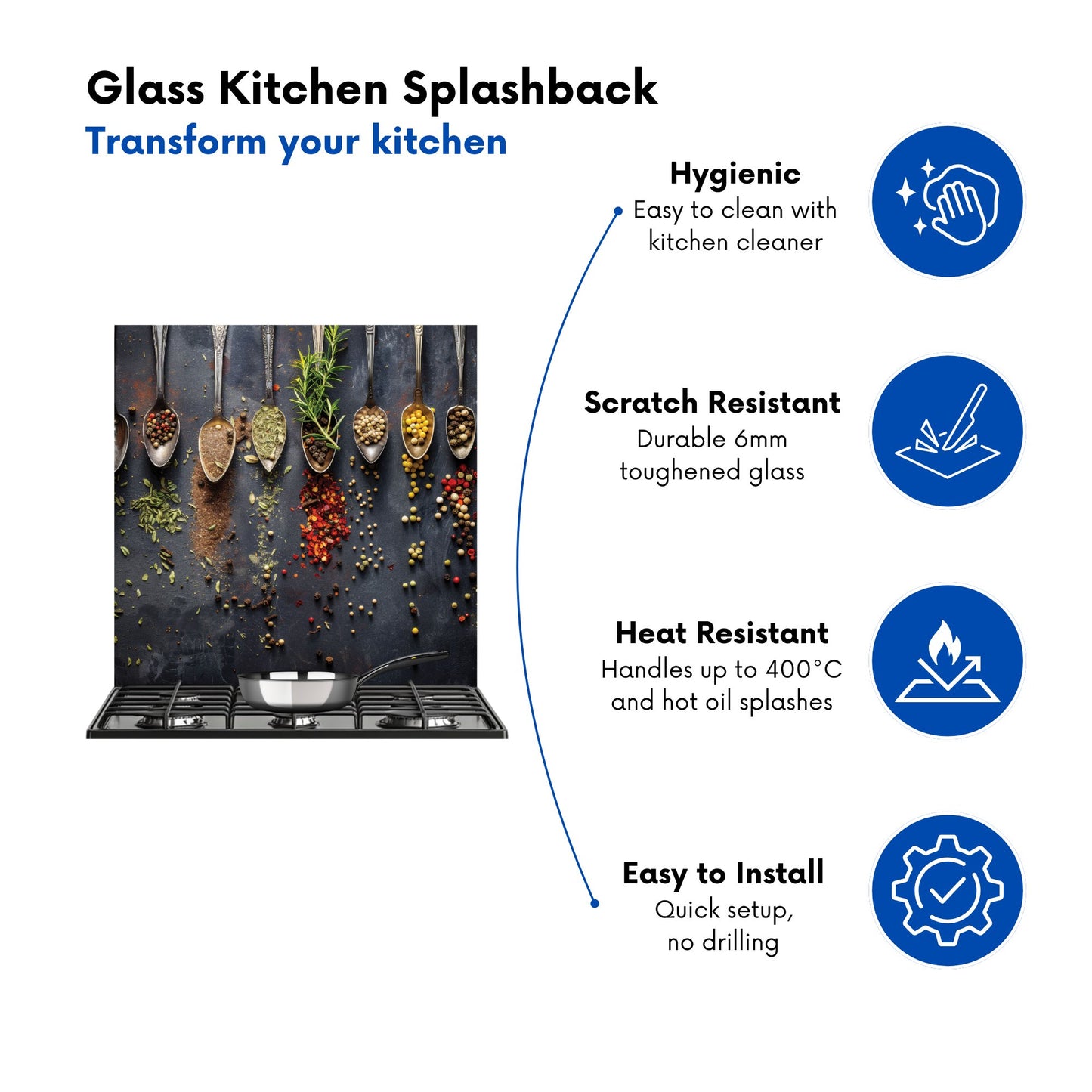 Glass Kitchen Splashback
Transform your kitchen

Hygienic
Easy to clean with kitchen cleaner

Scratch Resistant
Durable 6mm toughened glass

Heat Resistant
Handles up to 400°C and hot oil splashes

Easy to Install
Quick setup, no drilling