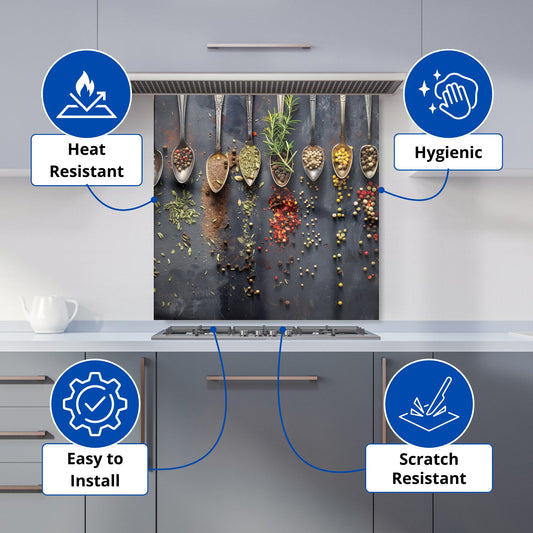 Heat Resistant

Hygienic

Easy to Install

Scratch Resistant