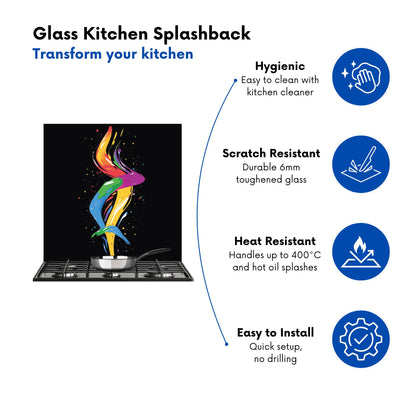 Glass Kitchen Splashback
Transform your kitchen

Hygienic
Easy to clean with kitchen cleaner

Scratch Resistant
Durable 6mm toughened glass

Heat Resistant
Handles up to 400°C and hot oil splashes

Easy to Install
Quick setup, no drilling