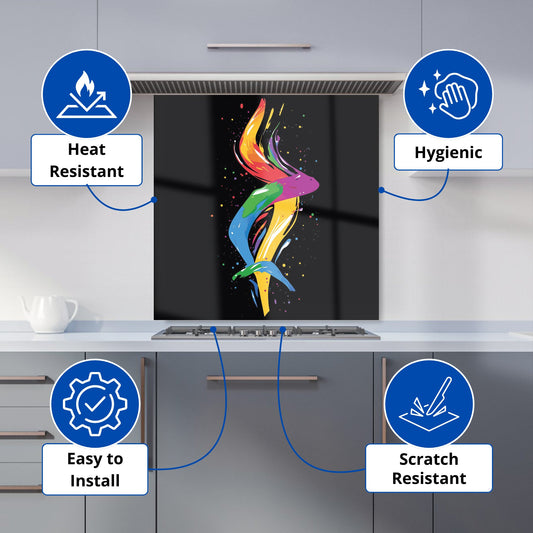 Heat Resistant

Hygienic

Easy to Install

Scratch Resistant