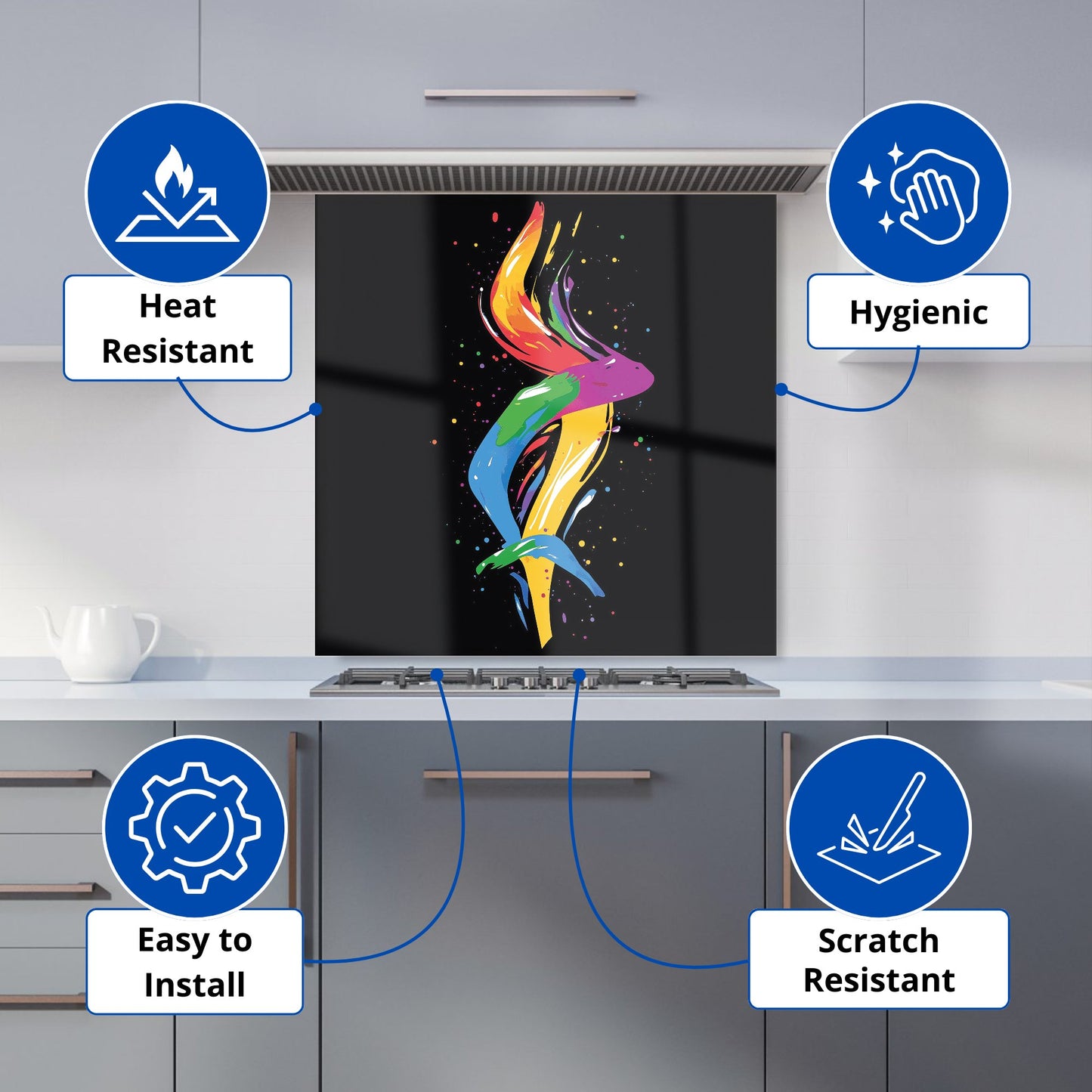 Heat Resistant

Hygienic

Easy to Install

Scratch Resistant