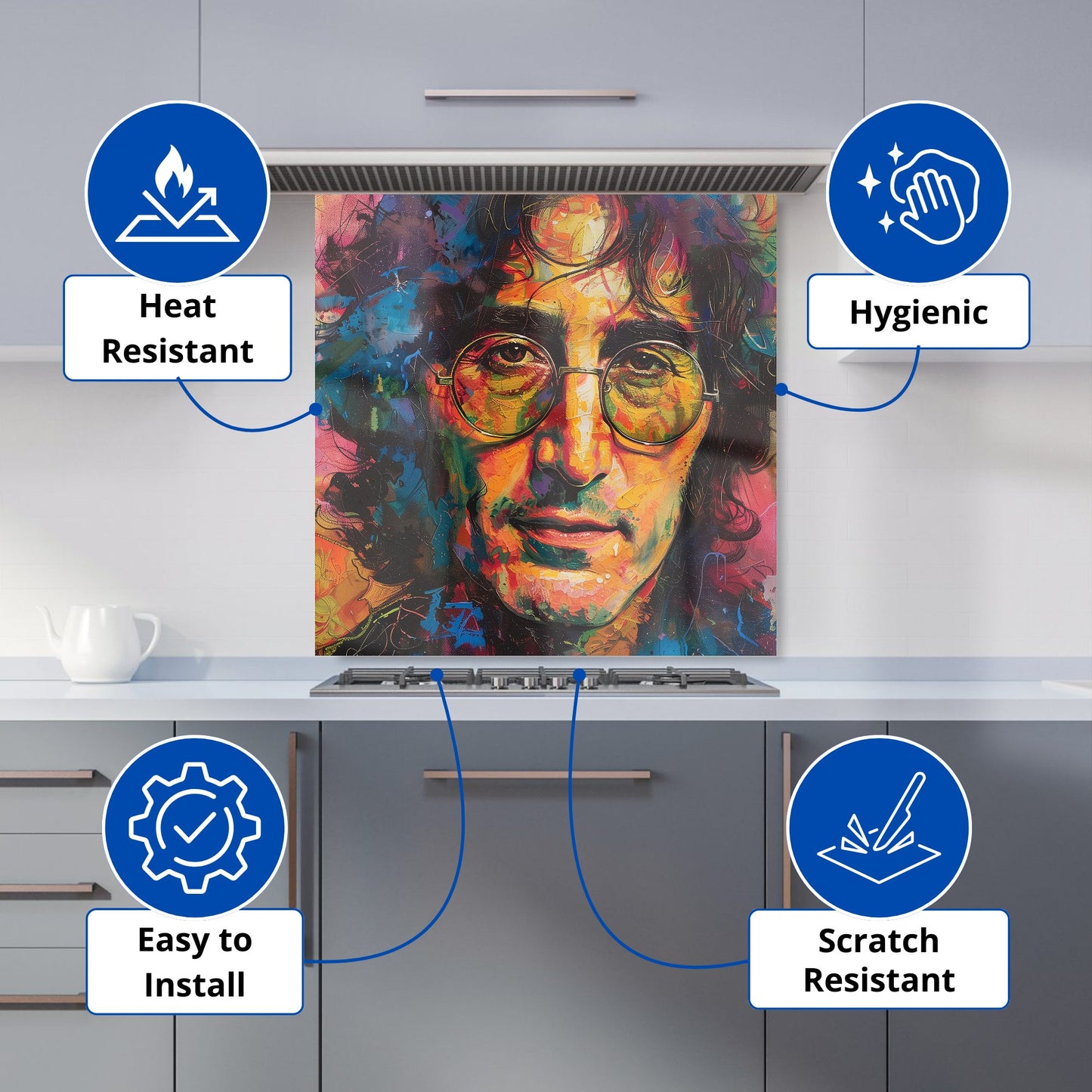 Heat Resistant

Hygienic

Easy to Install

Scratch Resistant