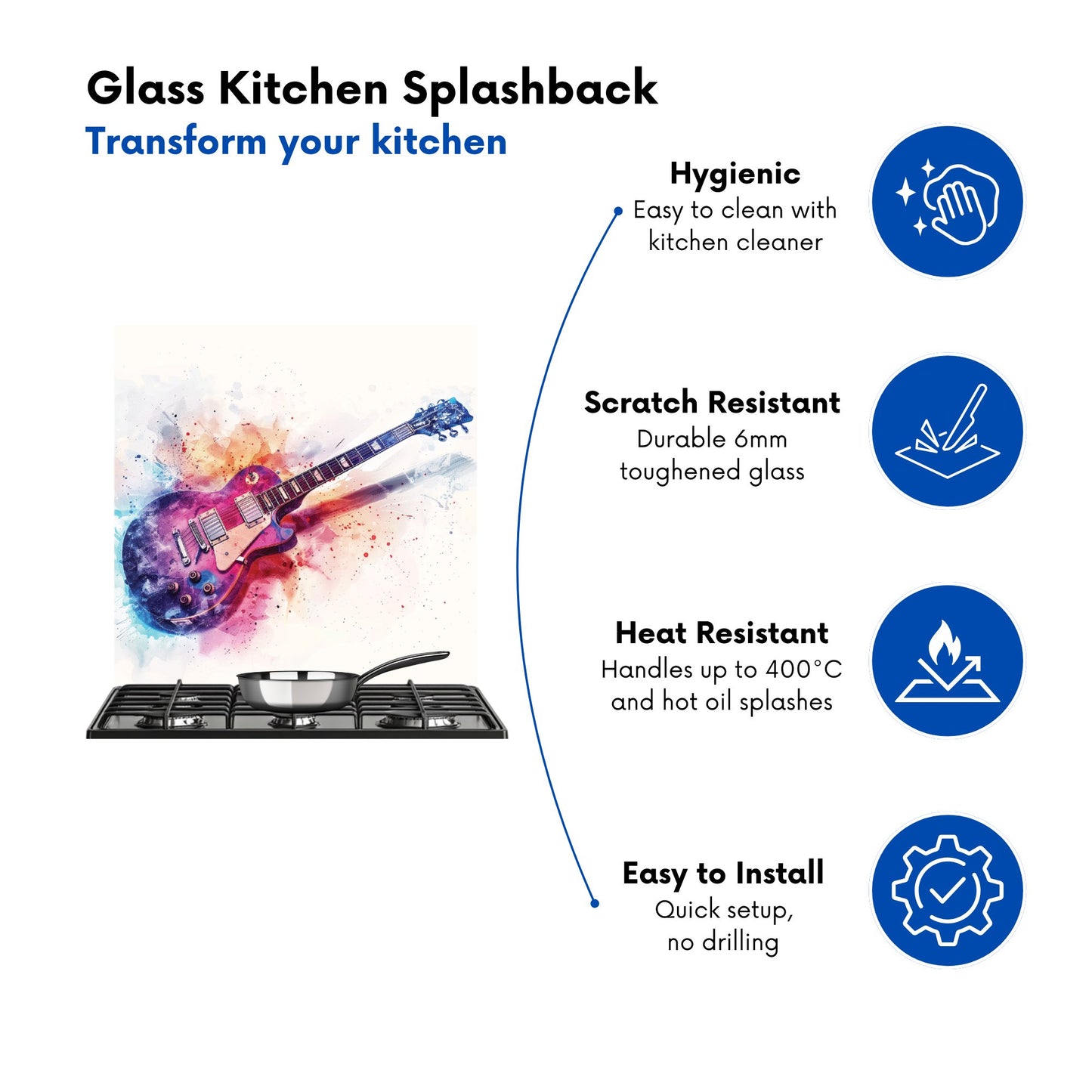 Glass Kitchen Splashback
Transform your kitchen

Hygienic
Easy to clean with kitchen cleaner

Scratch Resistant
Durable 6mm toughened glass

Heat Resistant
Handles up to 400°C and hot oil splashes

Easy to Install
Quick setup, no drilling