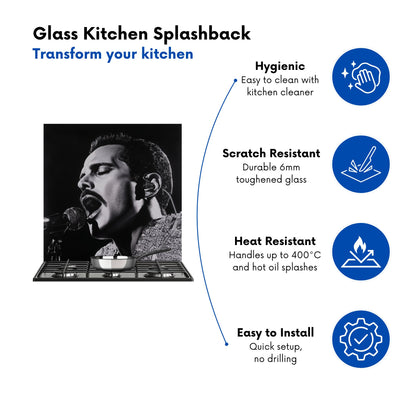 Glass Kitchen Splashback
Transform your kitchen

Hygienic
Easy to clean with kitchen cleaner

Scratch Resistant
Durable 6mm toughened glass

Heat Resistant
Handles up to 400°C and hot oil splashes

Easy to Install
Quick setup, no drilling