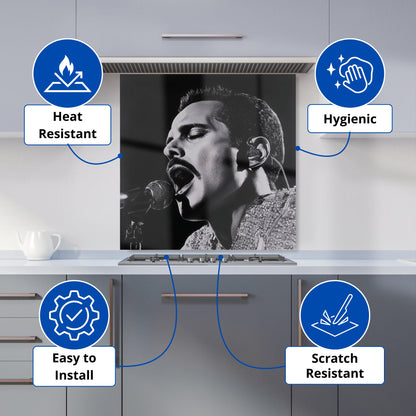 Heat Resistant

Hygienic

Easy to Install

Scratch Resistant