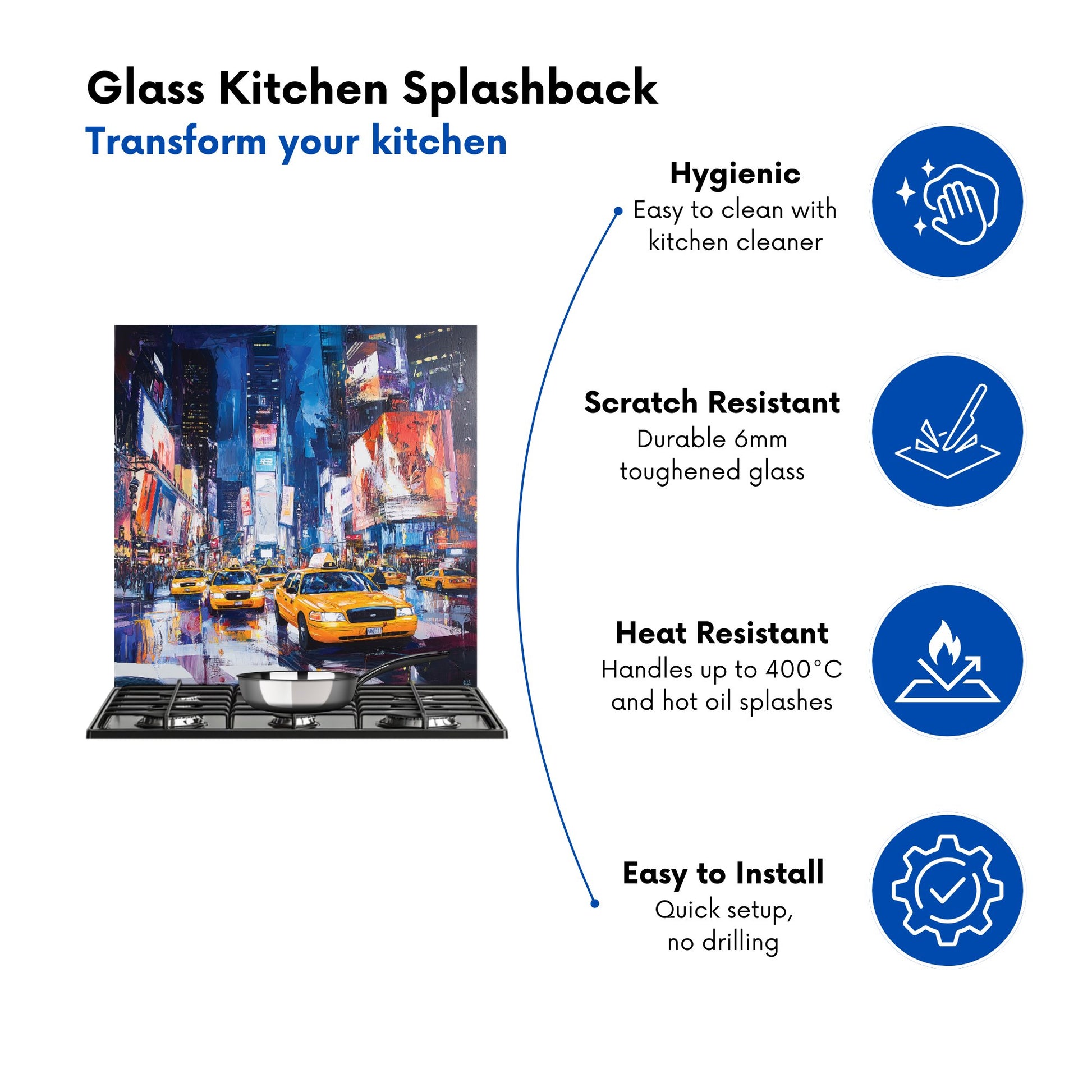 Glass Kitchen Splashback
Transform your kitchen

Hygienic
Easy to clean with kitchen cleaner

Scratch Resistant
Durable 6mm toughened glass

Heat Resistant
Handles up to 400°C and hot oil splashes

Easy to Install
Quick setup, no drilling