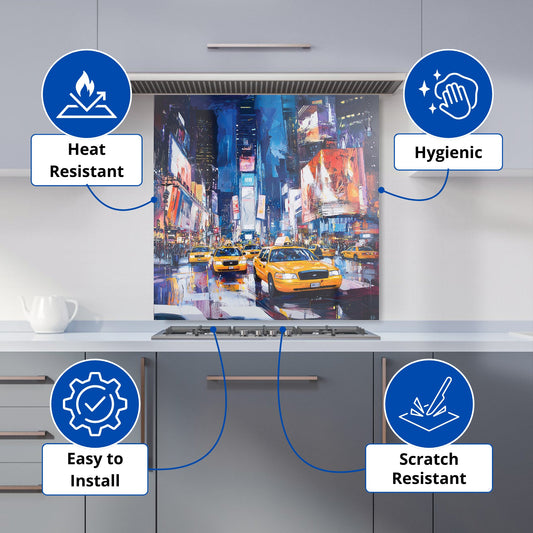 Heat Resistant

Hygienic

Easy to Install

Scratch Resistant