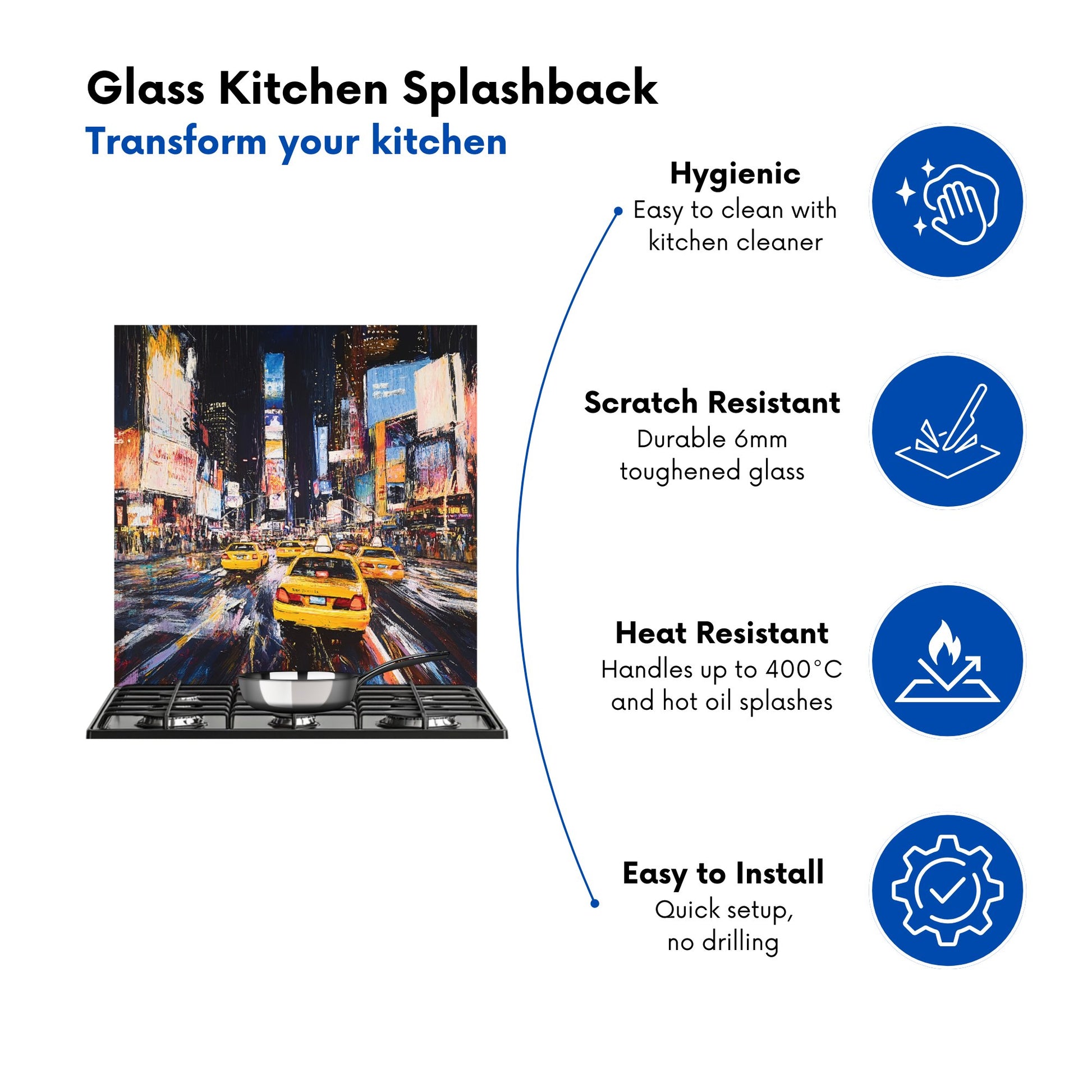 Glass Kitchen Splashback
Transform your kitchen

Hygienic
Easy to clean with kitchen cleaner

Scratch Resistant
Durable 6mm toughened glass

Heat Resistant
Handles up to 400°C and hot oil splashes

Easy to Install
Quick setup, no drilling