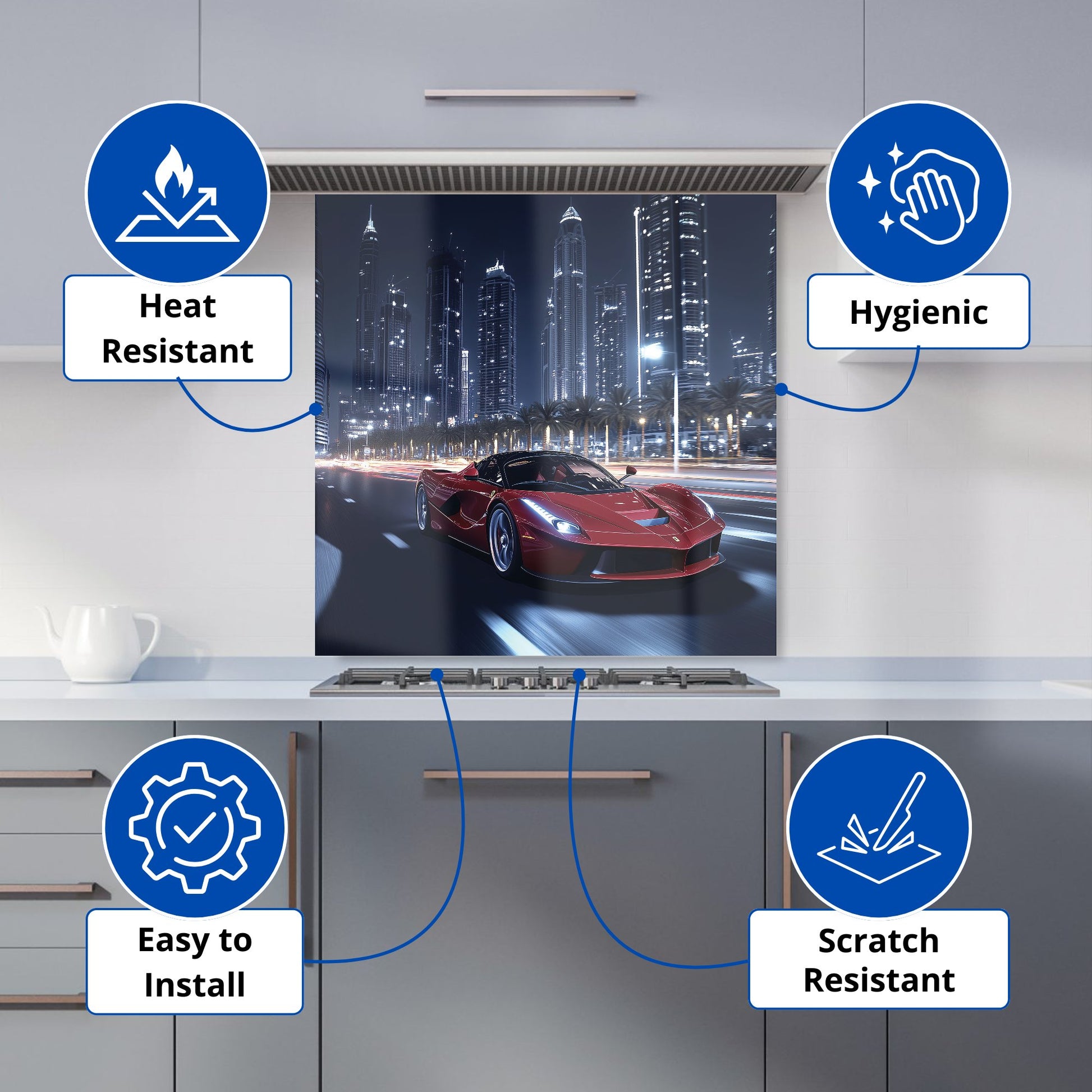 Heat Resistant

Hygienic

Easy to Install

Scratch Resistant