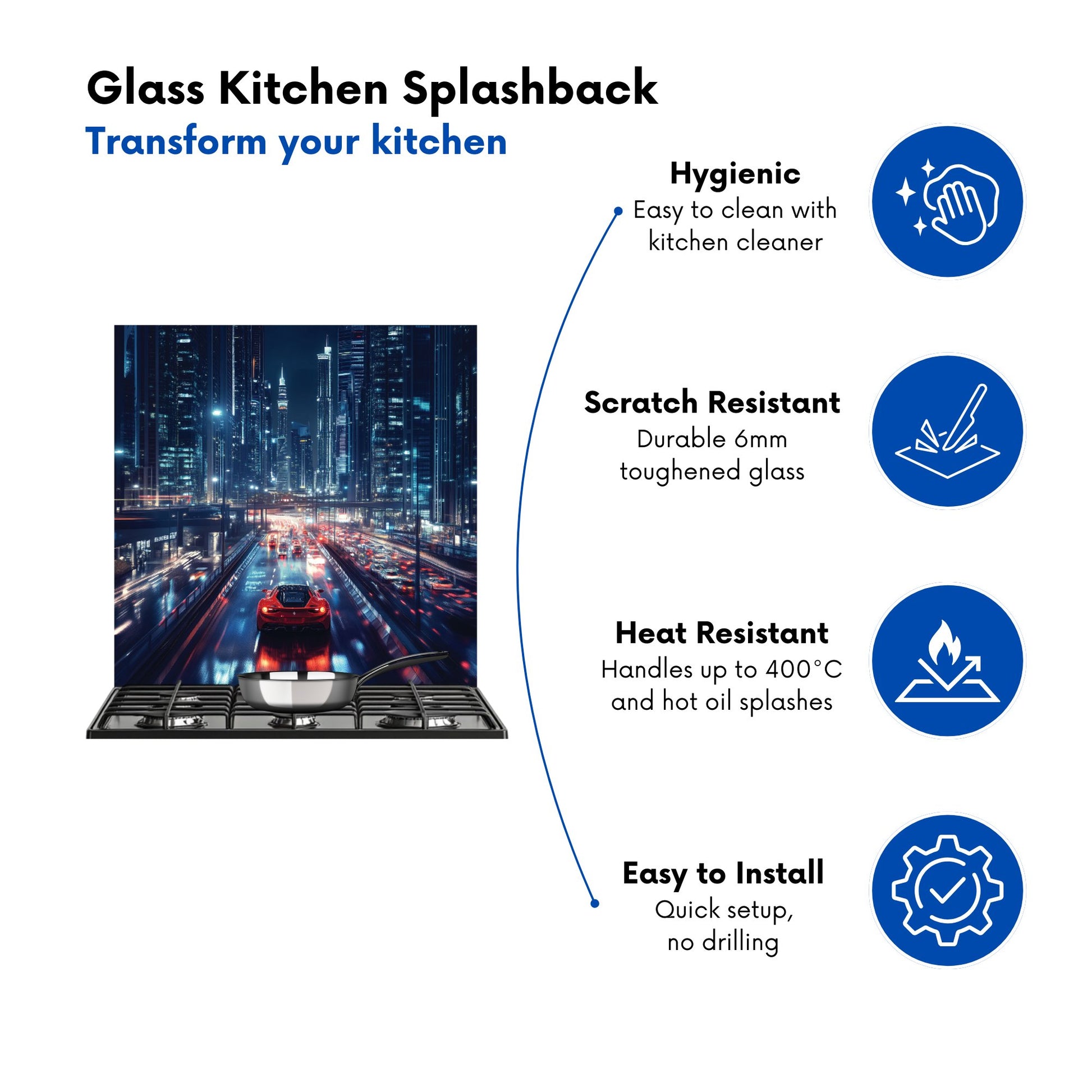 Glass Kitchen Splashback
Transform your kitchen

Hygienic
Easy to clean with kitchen cleaner

Scratch Resistant
Durable 6mm toughened glass

Heat Resistant
Handles up to 400°C and hot oil splashes

Easy to Install
Quick setup, no drilling