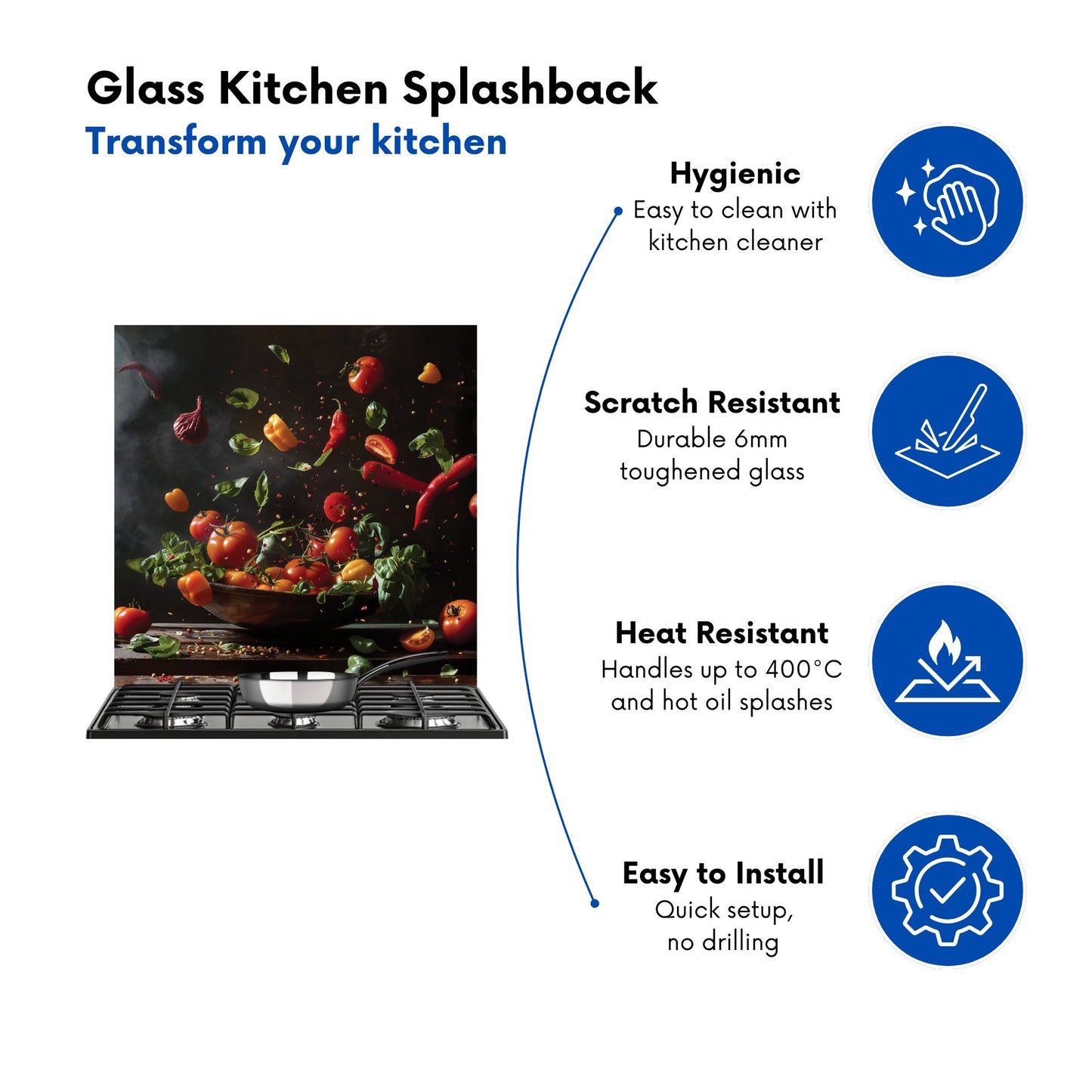 Glass Kitchen Splashback
Transform your kitchen

Hygienic
Easy to clean with kitchen cleaner

Scratch Resistant
Durable 6mm toughened glass

Heat Resistant
Handles up to 400°C and hot oil splashes

Easy to Install
Quick setup, no drilling