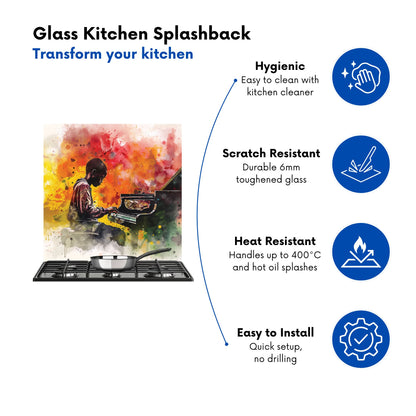 Glass Kitchen Splashback
Transform your kitchen

Hygienic
Easy to clean with kitchen cleaner

Scratch Resistant
Durable 6mm toughened glass

Heat Resistant
Handles up to 400°C and hot oil splashes

Easy to Install
Quick setup, no drilling