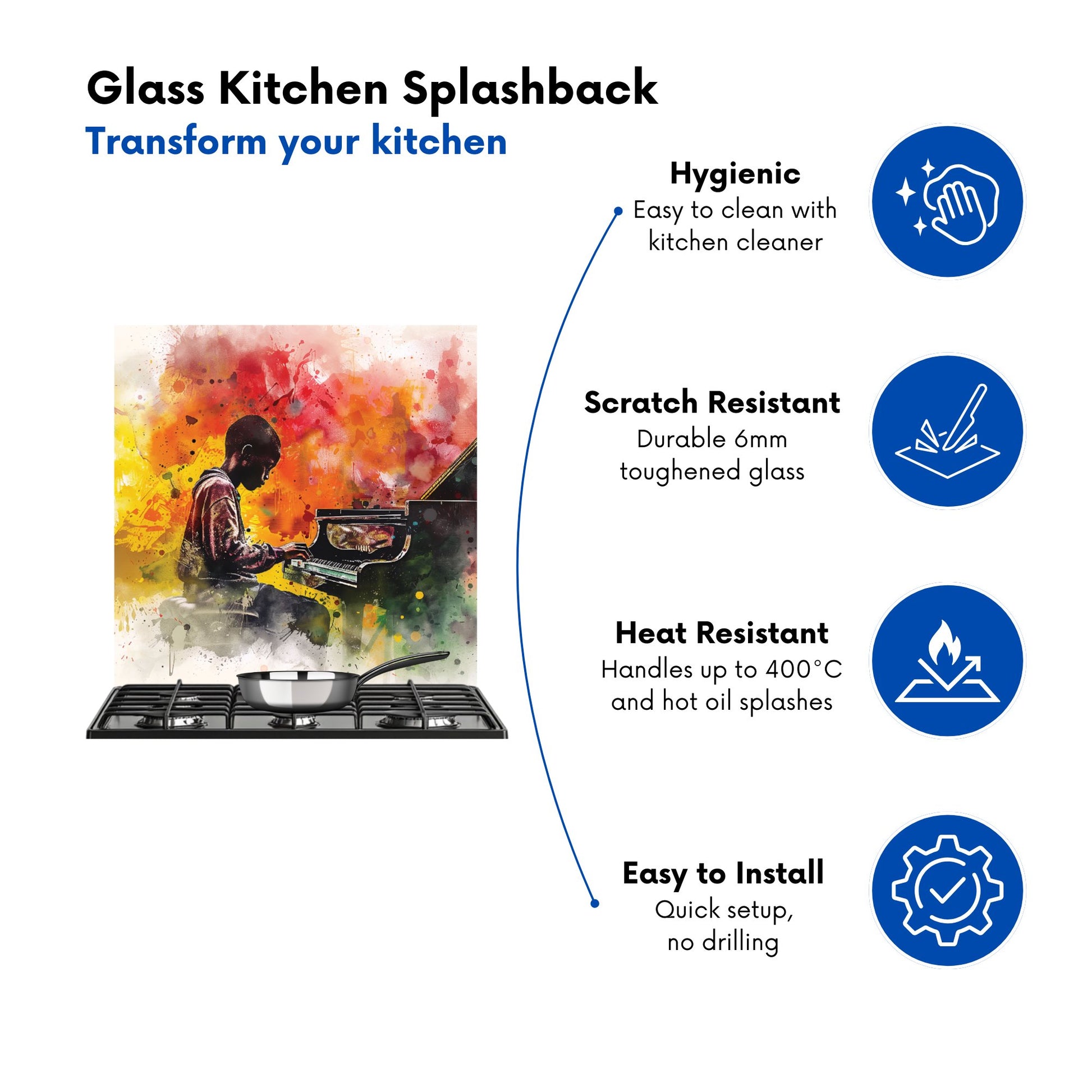 Glass Kitchen Splashback
Transform your kitchen

Hygienic
Easy to clean with kitchen cleaner

Scratch Resistant
Durable 6mm toughened glass

Heat Resistant
Handles up to 400°C and hot oil splashes

Easy to Install
Quick setup, no drilling