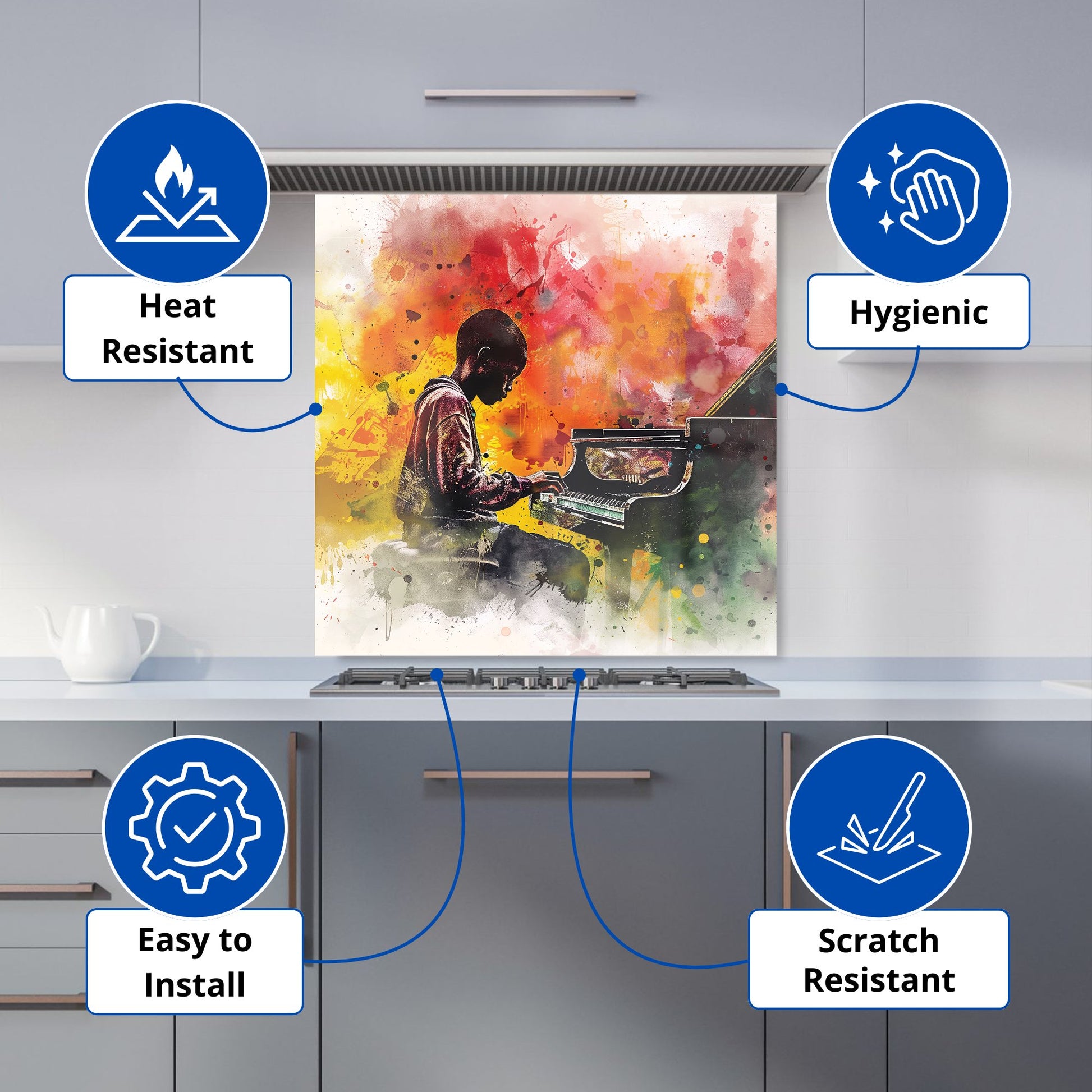 Heat Resistant

Hygienic

Easy to Install

Scratch Resistant