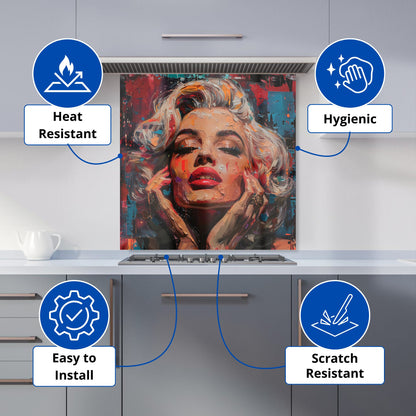 Heat Resistant

Hygienic

Easy to Install

Scratch Resistant