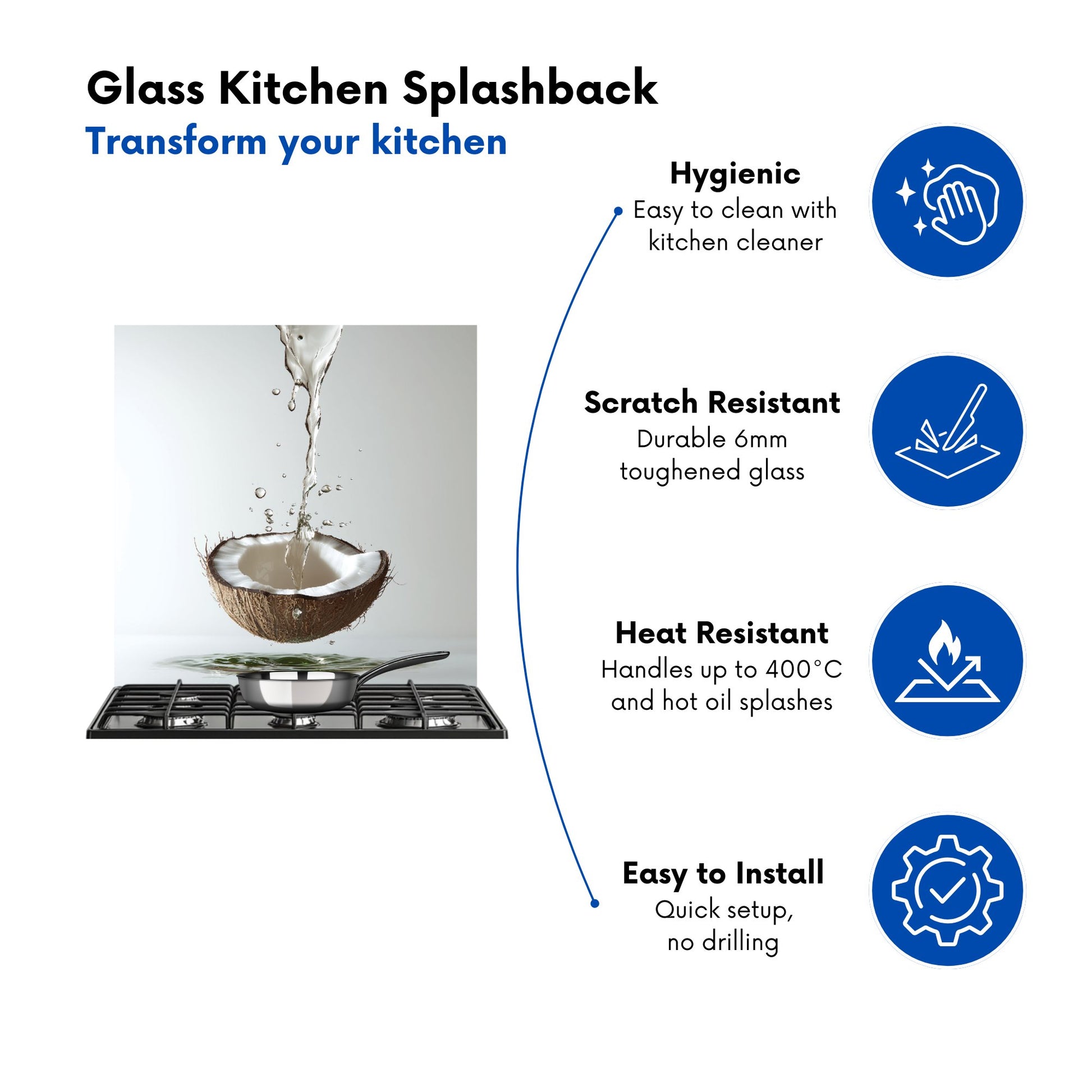 Glass Kitchen Splashback
Transform your kitchen

Hygienic
Easy to clean with kitchen cleaner

Scratch Resistant
Durable 6mm toughened glass

Heat Resistant
Handles up to 400°C and hot oil splashes

Easy to Install
Quick setup, no drilling