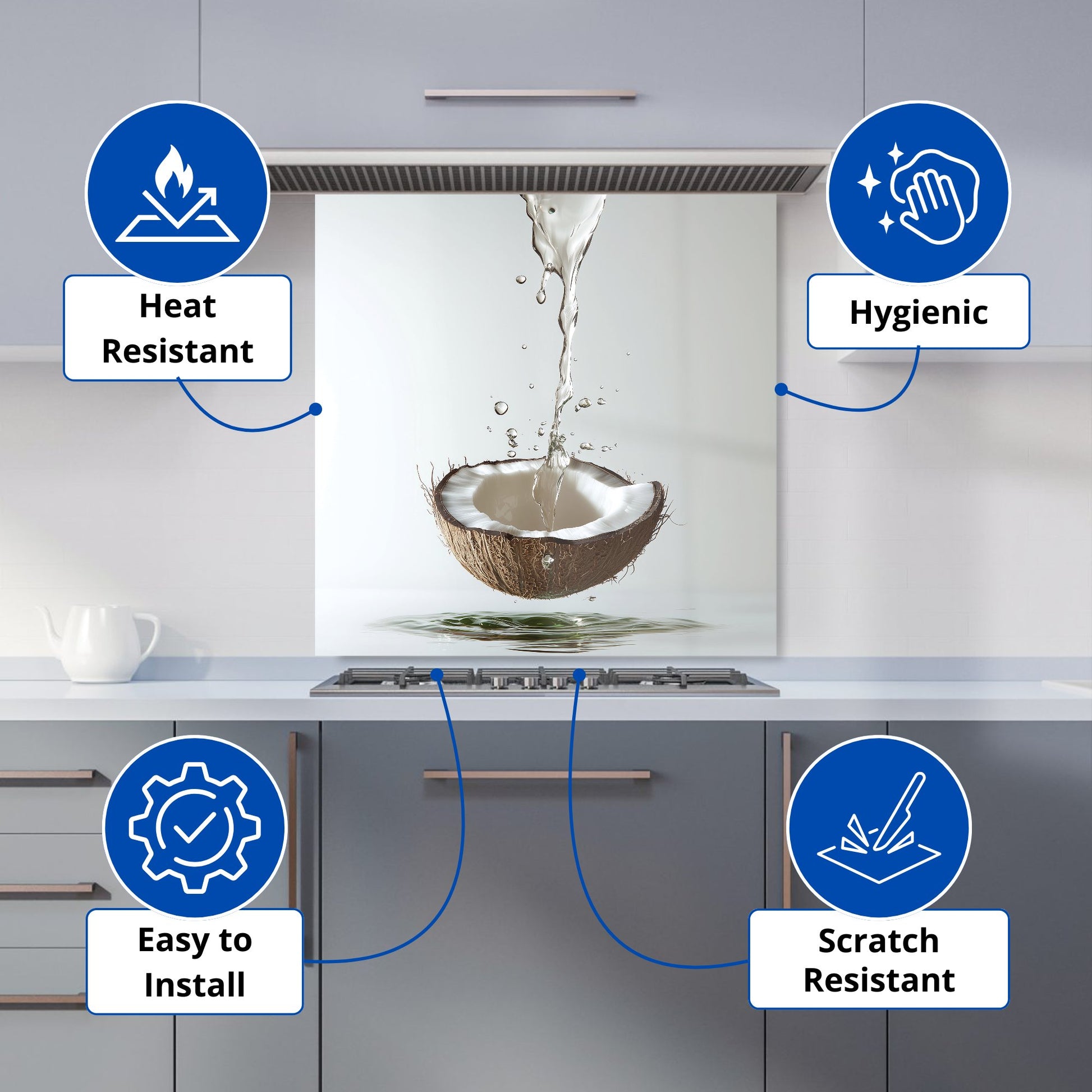 Heat Resistant

Hygienic

Easy to Install

Scratch Resistant