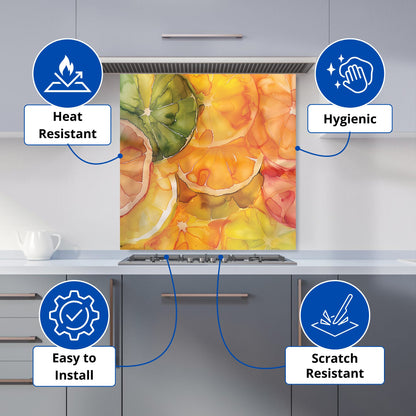 Heat Resistant

Hygienic

Easy to Install

Scratch Resistant