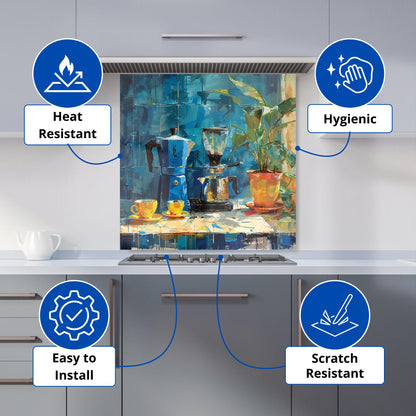 Heat Resistant

Hygienic

Easy to Install

Scratch Resistant