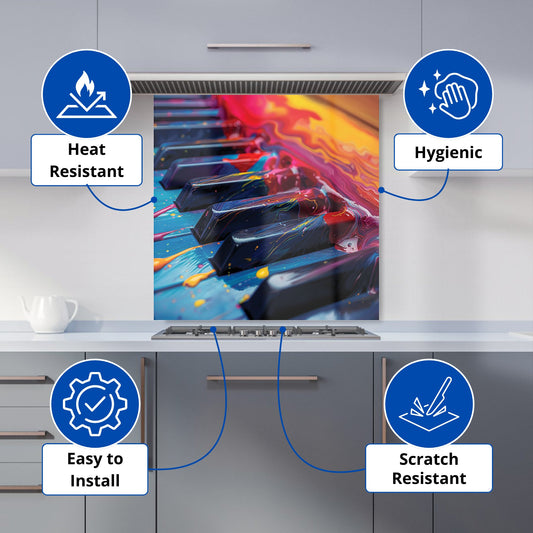 Heat Resistant

Hygienic

Easy to Install

Scratch Resistant