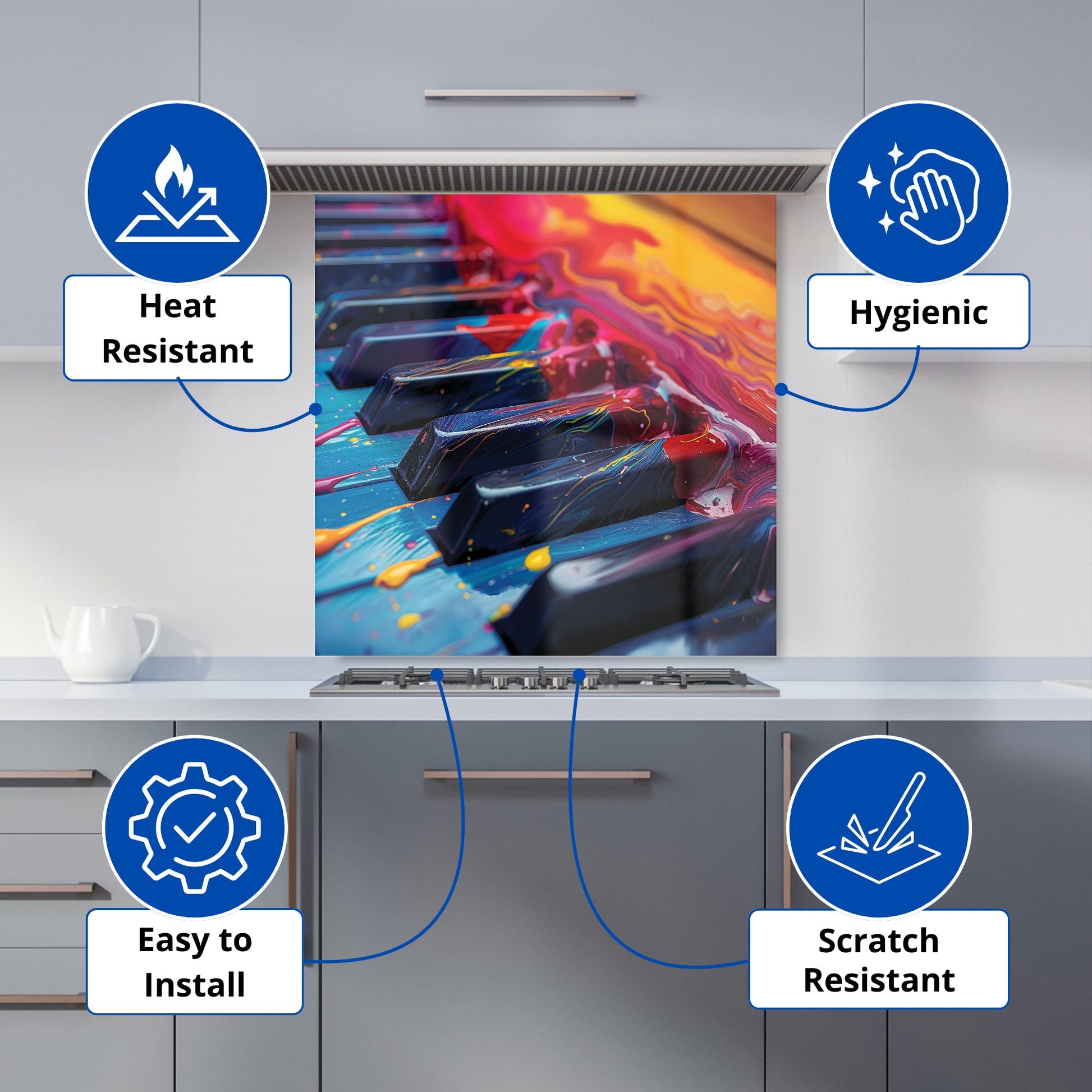 Heat Resistant

Hygienic

Easy to Install

Scratch Resistant