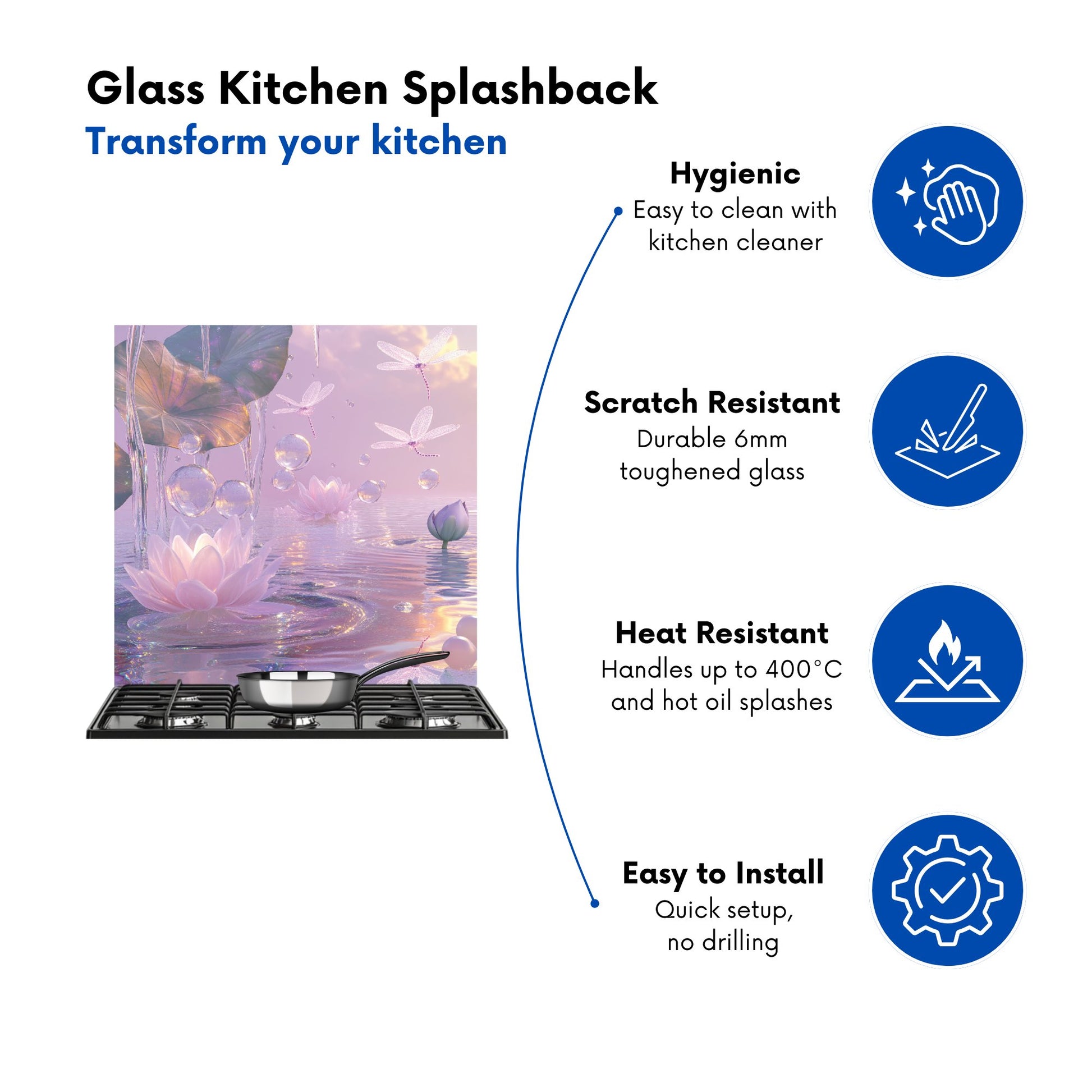 Glass Kitchen Splashback
Transform your kitchen

Hygienic
Easy to clean with kitchen cleaner

Scratch Resistant
Durable 6mm toughened glass

Heat Resistant
Handles up to 400°C and hot oil splashes

Easy to Install
Quick setup, no drilling