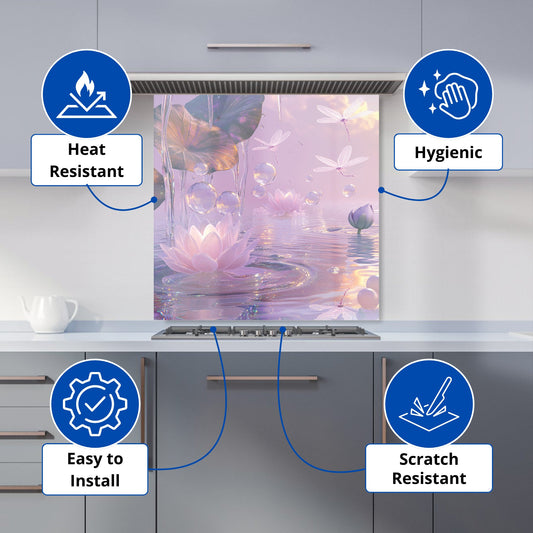 Heat Resistant

Hygienic

Easy to Install

Scratch Resistant