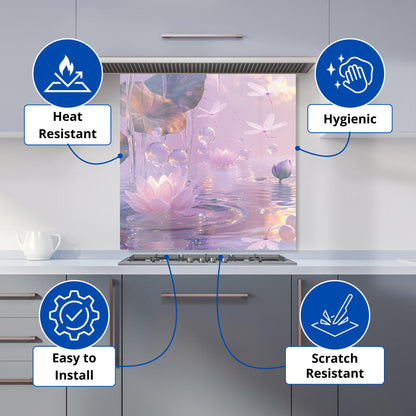 Heat Resistant

Hygienic

Easy to Install

Scratch Resistant