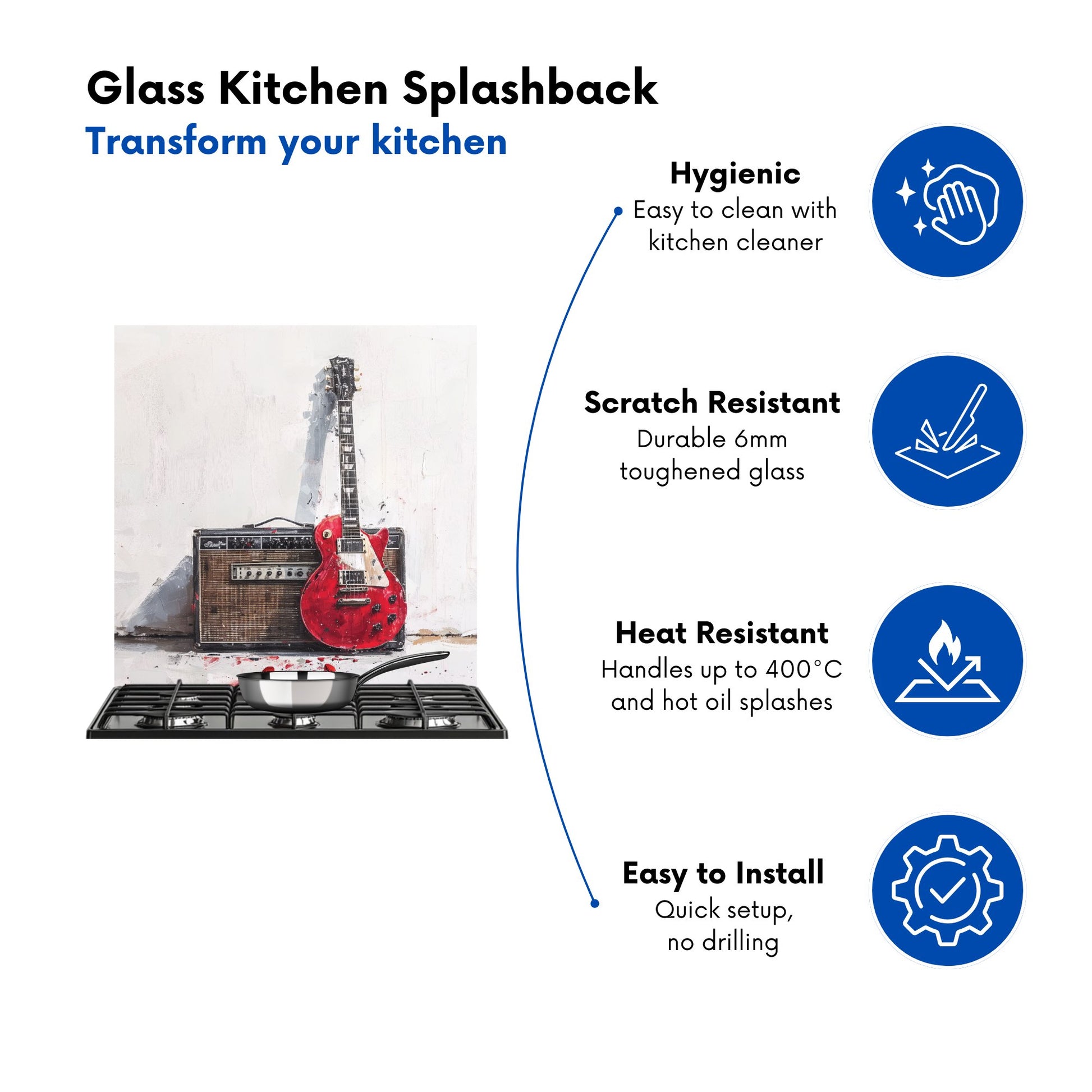 Glass Kitchen Splashback
Transform your kitchen

Hygienic
Easy to clean with kitchen cleaner

Scratch Resistant
Durable 6mm toughened glass

Heat Resistant
Handles up to 400°C and hot oil splashes

Easy to Install
Quick setup, no drilling