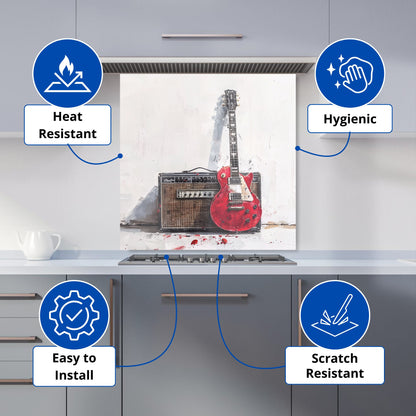 Heat Resistant

Hygienic

Easy to Install

Scratch Resistant