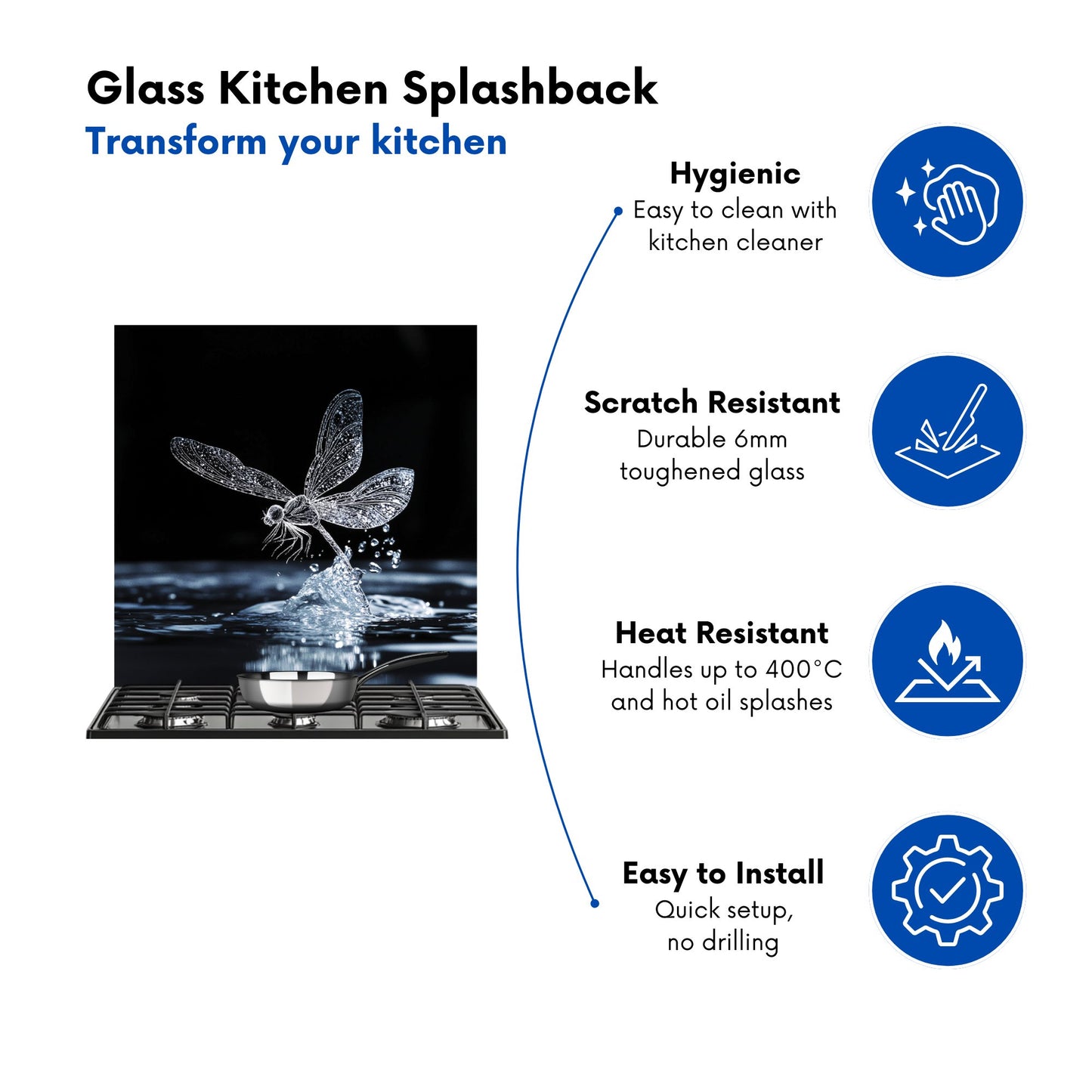 Glass Kitchen Splashback
Transform your kitchen

Hygienic
Easy to clean with kitchen cleaner

Scratch Resistant
Durable 6mm toughened glass

Heat Resistant
Handles up to 400°C and hot oil splashes

Easy to Install
Quick setup, no drilling