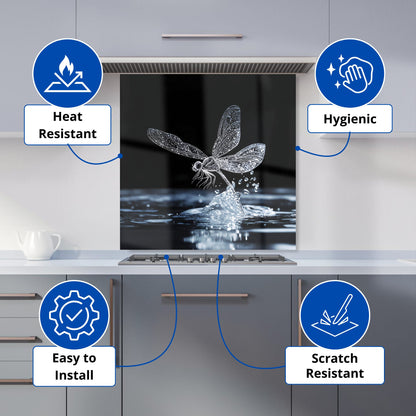 Heat Resistant

Hygienic

Easy to Install

Scratch Resistant