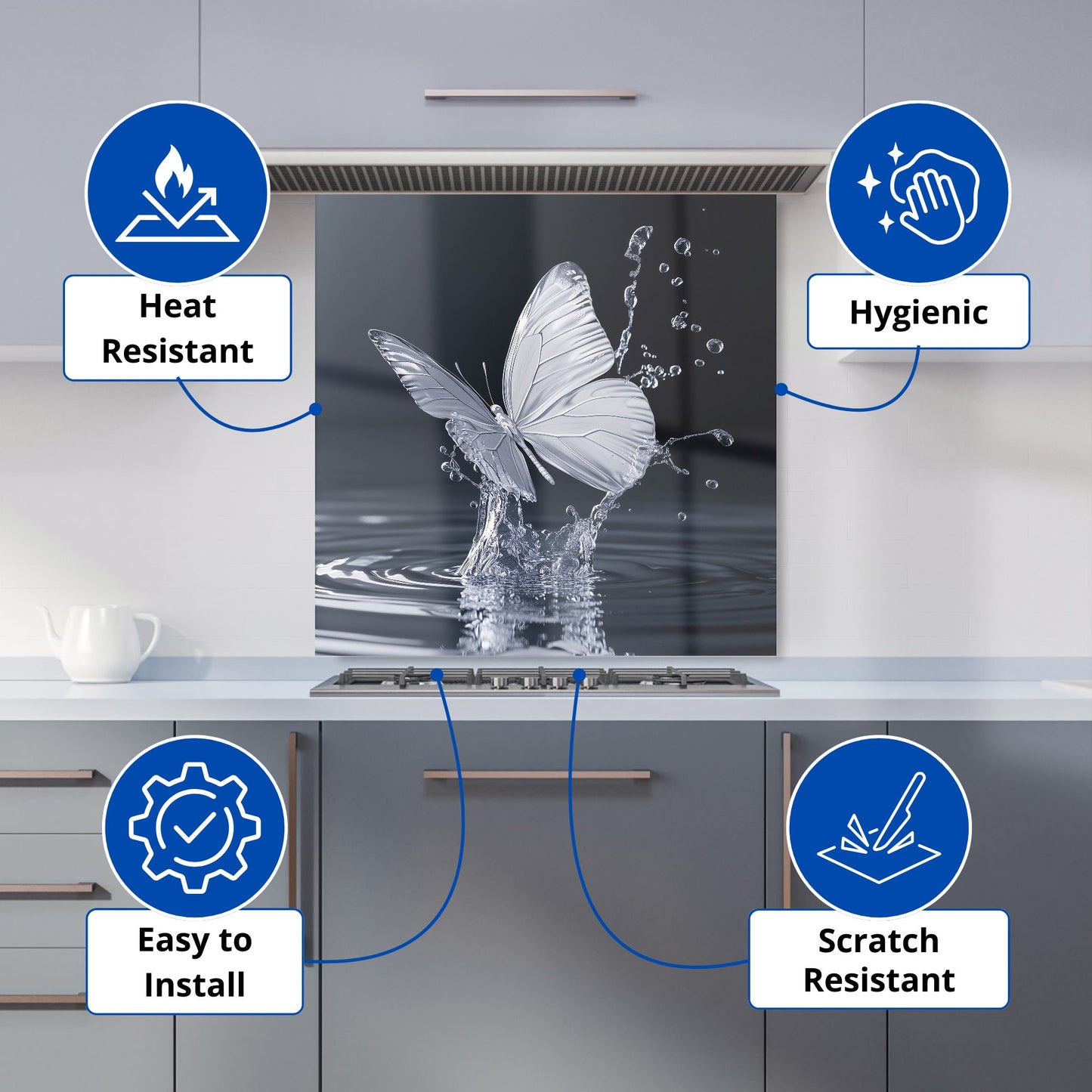 Heat Resistant

Hygienic

Easy to Install

Scratch Resistant