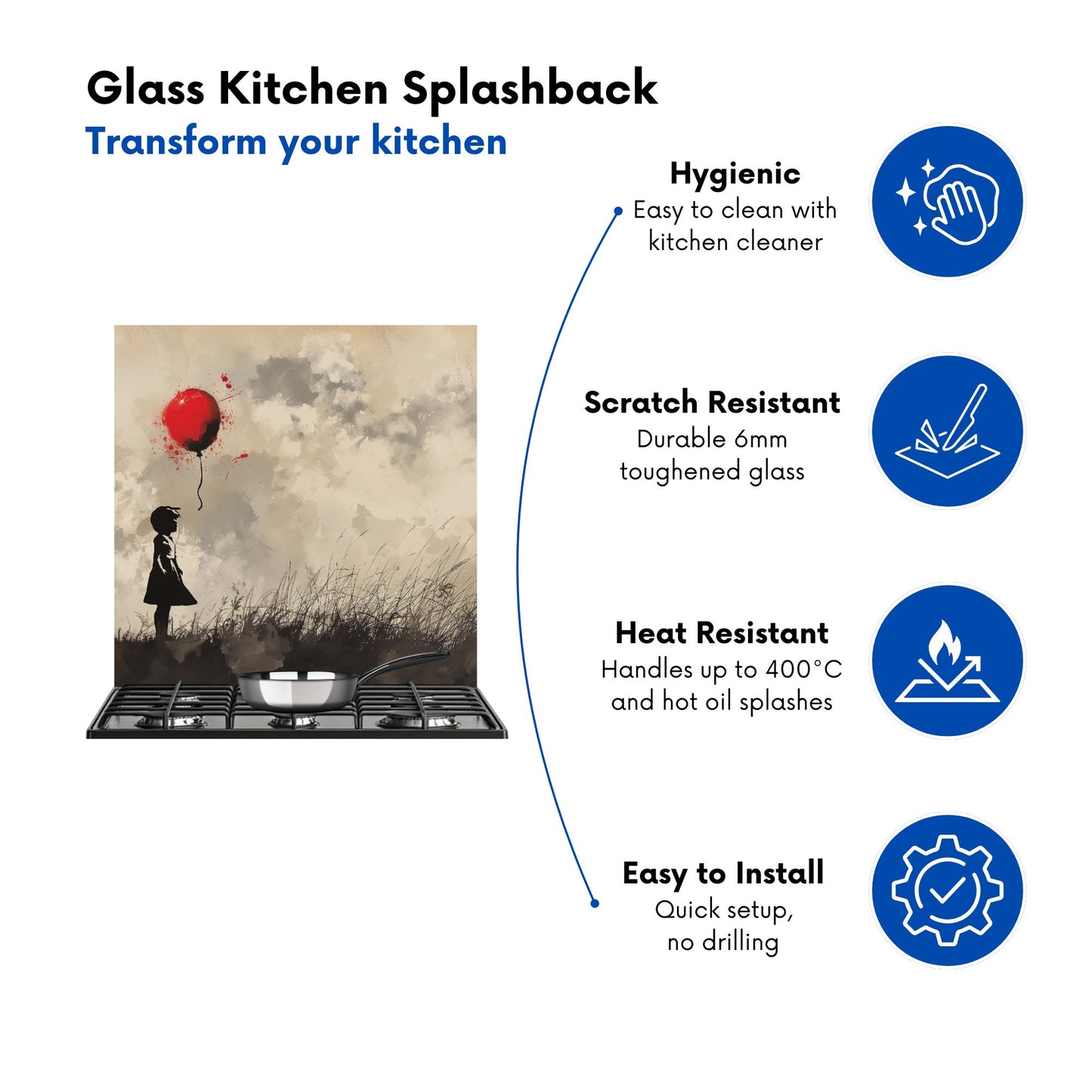 Glass Kitchen Splashback
Transform your kitchen

Hygienic
Easy to clean with kitchen cleaner

Scratch Resistant
Durable 6mm toughened glass

Heat Resistant
Handles up to 400°C and hot oil splashes

Easy to Install
Quick setup, no drilling